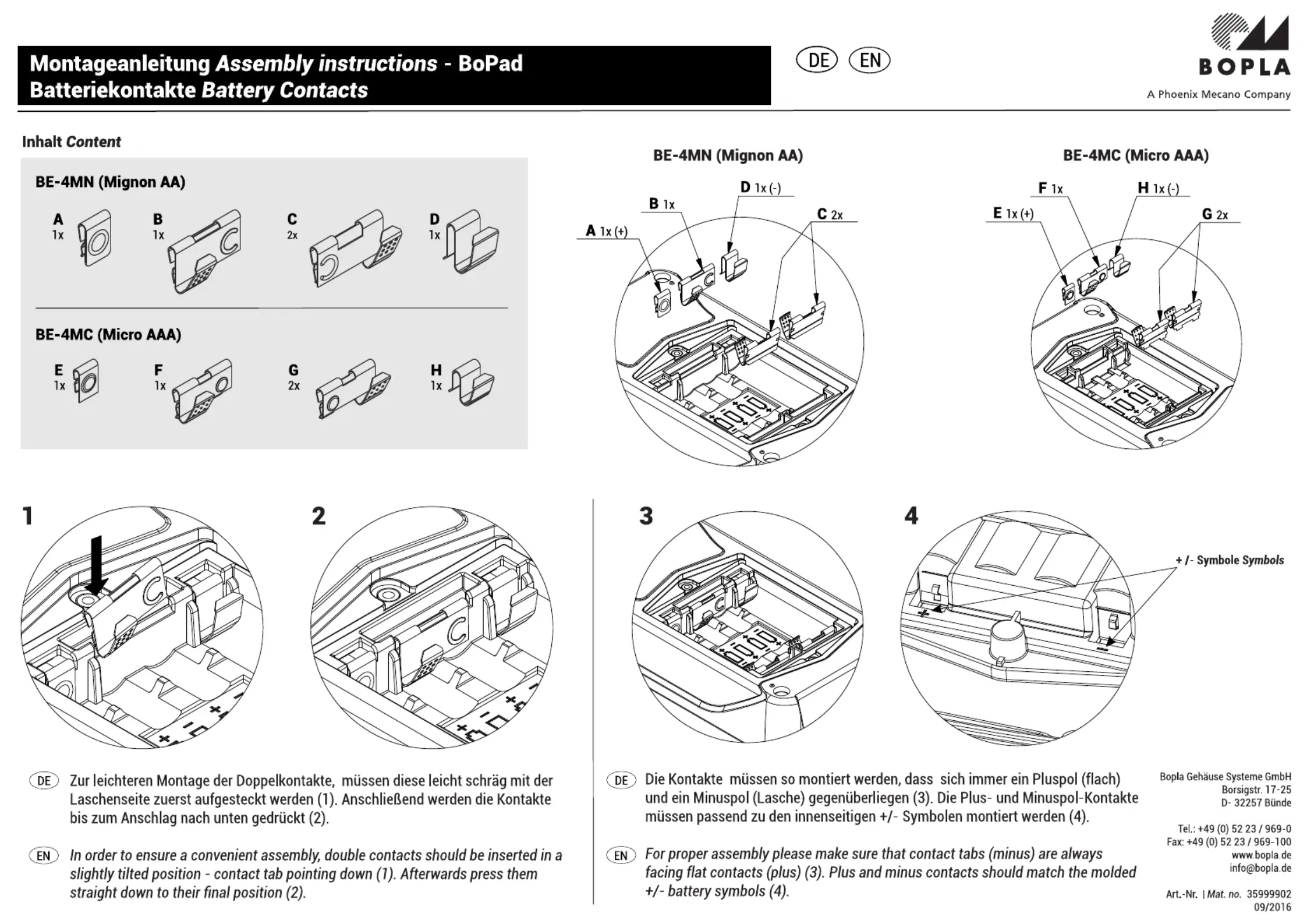 Montageanleitung Assembly instructions - BoPad
Batteriekontakte Battery Contacts

DE EN

BOPLA
A Phoenix Mecano Company

Inhalt Content

BE-4MN (Mignon AA)

A 1x
B 1x
C 2x
D 1x

BE-4MC (Micro AAA)

E 1x
F 1x
G 2x
H 1x

BE-4MN (Mignon AA)

A 1x (+)
B 1x
D 1x (-)
C 2x

BE-4MC (Micro AAA)

E 1x (+)
F 1x
H 1x (-)
G 2x

1

2

3

4

+ /- Symbole Symbols

DE Zur leichteren Montage der Doppelkontakte, müssen diese leicht schräg mit der Laschenseite zuerst aufgesteckt werden (1). Anschließend werden die Kontakte bis zum Anschlag nach unten gedrückt (2).

EN In order to ensure a convenient assembly, double contacts should be inserted in a slightly tilted position - contact tab pointing down (1). Afterwards press them straight down to their final position (2).

DE Die Kontakte müssen so montiert werden, dass sich immer ein Pluspol (flach) und ein Minuspol (Lasche) gegenüberliegen (3). Die Plus- und Minuspol-Kontakte müssen passend zu den innenseitigen +/- Symbolen montiert werden (4).

EN For proper assembly please make sure that contact tabs (minus) are always facing flat contacts (plus) (3). Plus and minus contacts should match the molded +/- battery symbols (4).

Bopla Gehäuse Systeme GmbH
Borsigstr. 17-25
D- 32257 Bünde

Tel.: +49 (0) 52 23 / 969-0
Fax: +49 (0) 52 23 / 969-100
www.bopla.de
info@bopla.de

Art.-Nr. | Mat. no. 35999902
09/2016