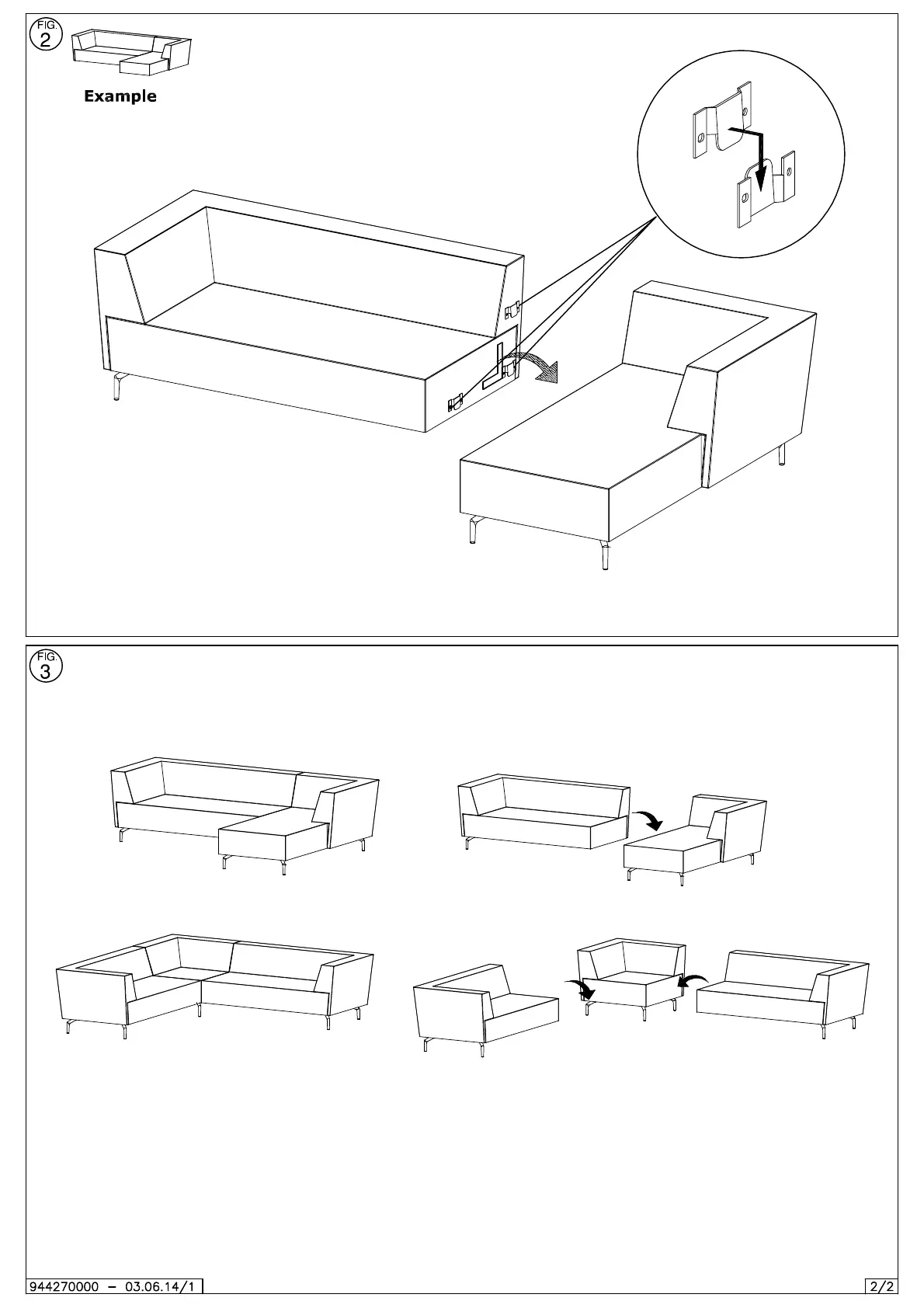 FIG. 2

Example

FIG. 3

944270000 – 03.06.14/1

2/2