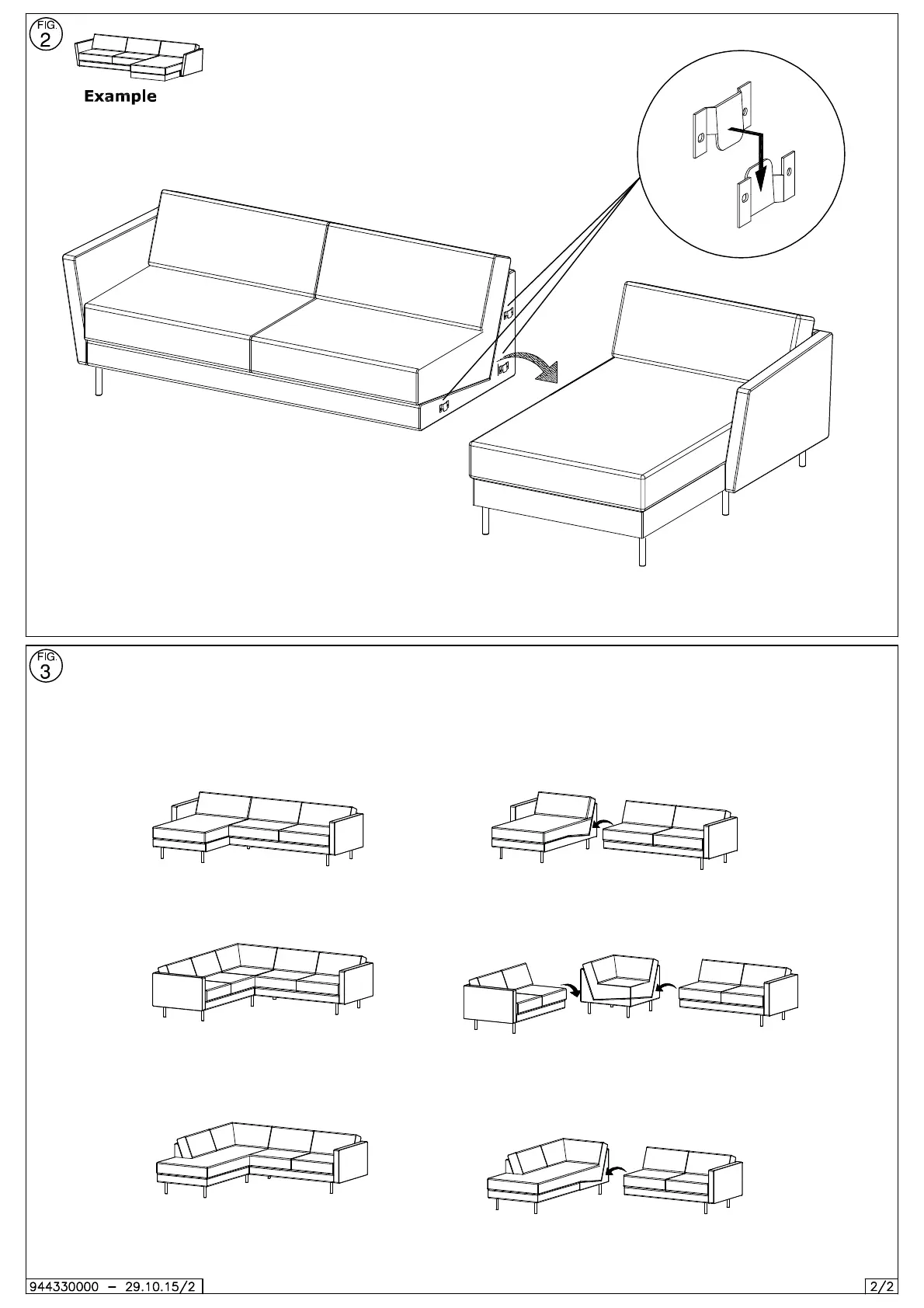 FIG. 2

Example

FIG. 3

944330000 – 29.10.15/2

2/2