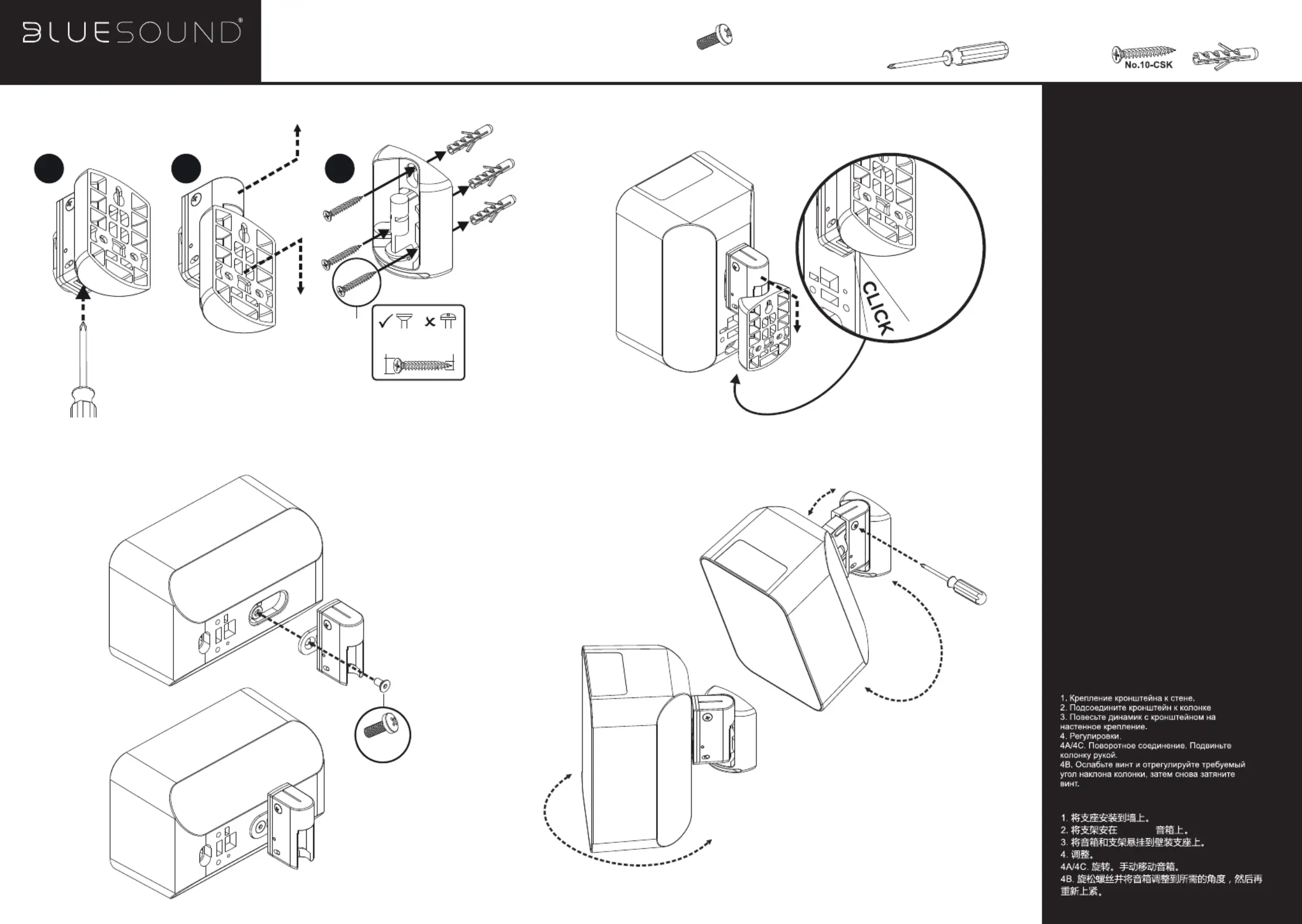 BLUESOUND®

No.10-CSK

CLICK

1. Крепление кронштейна к стене.
2. Подсоедините кронштейн к колонке
3. Повесьте динамик с кронштейном на настенное крепление.
4. Регулировки.
4A/4C. Поворотное соединение. Подвиньте колонку рукой.
4B. Ослабьте винт и отрегулируйте требуемый угол наклона колонки, затем снова затяните винт.

1. 将支座安装到墙上。
2. 将支架安在 音箱上。
3. 将音箱和支架悬挂到壁装支座上。
4. 调整。
4A/4C. 旋转。手动移动音箱。
4B. 旋松螺丝并将音箱调整到所需的角度，然后再重新上紧。