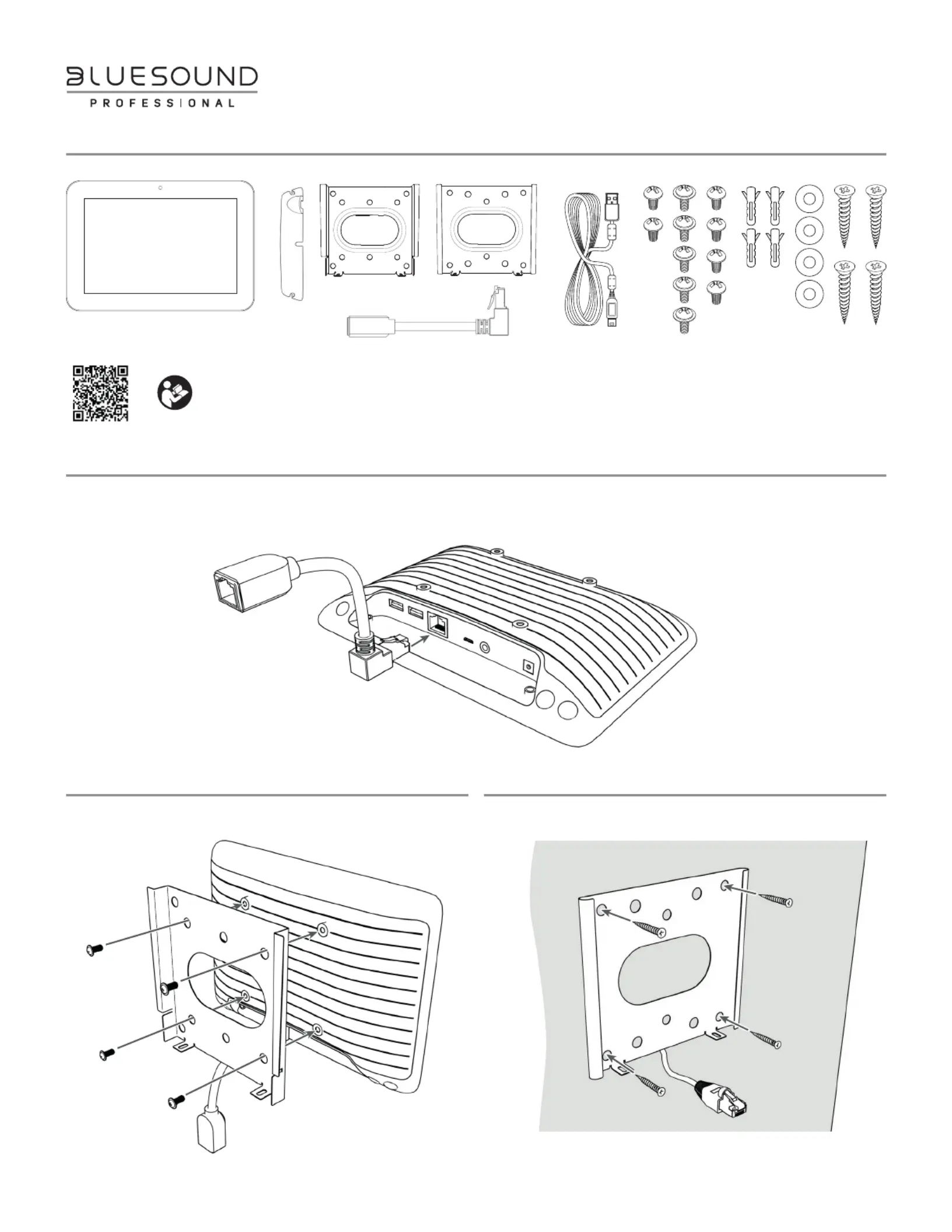 BLUESOUND
PROFESSIONAL