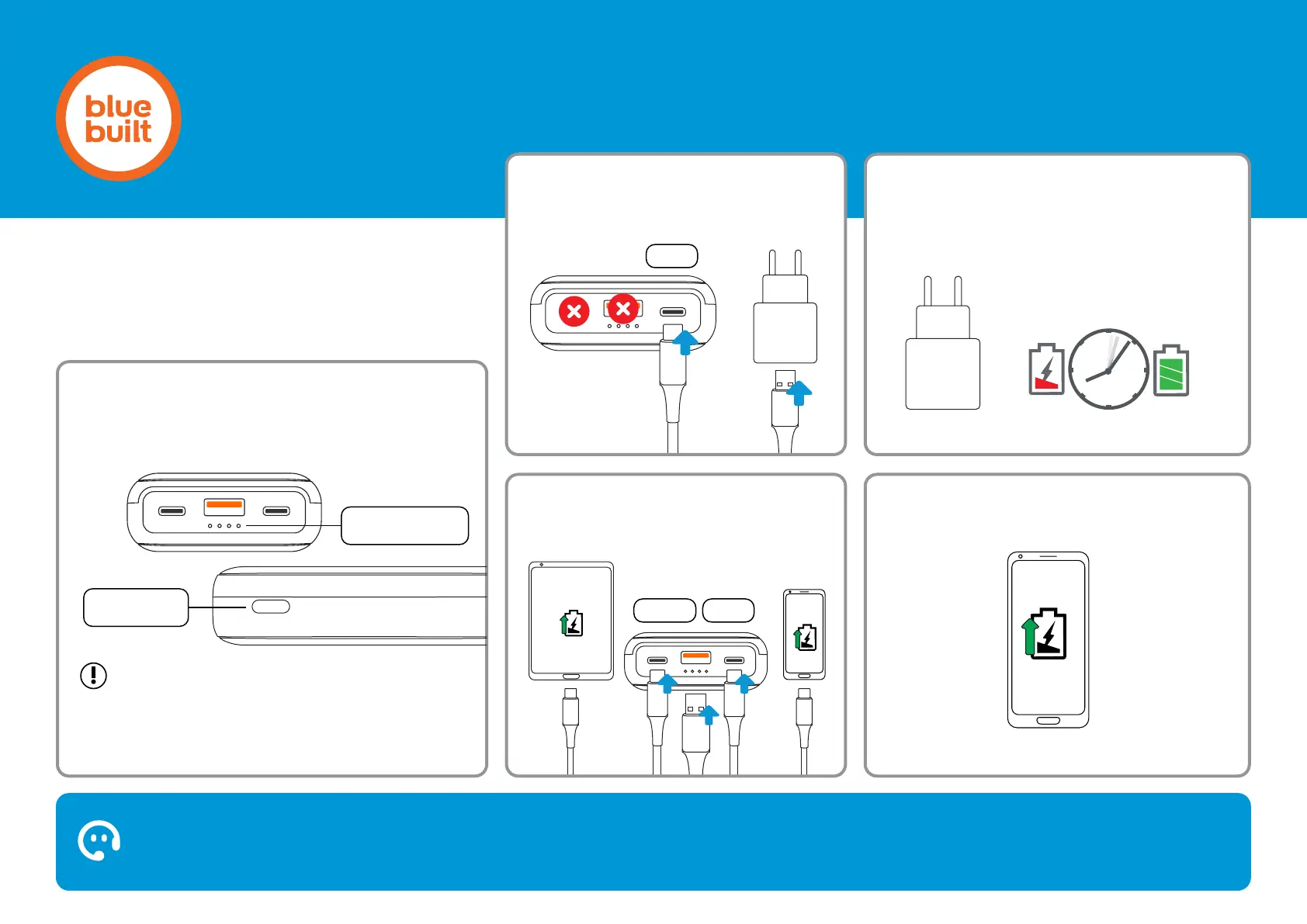 blue built