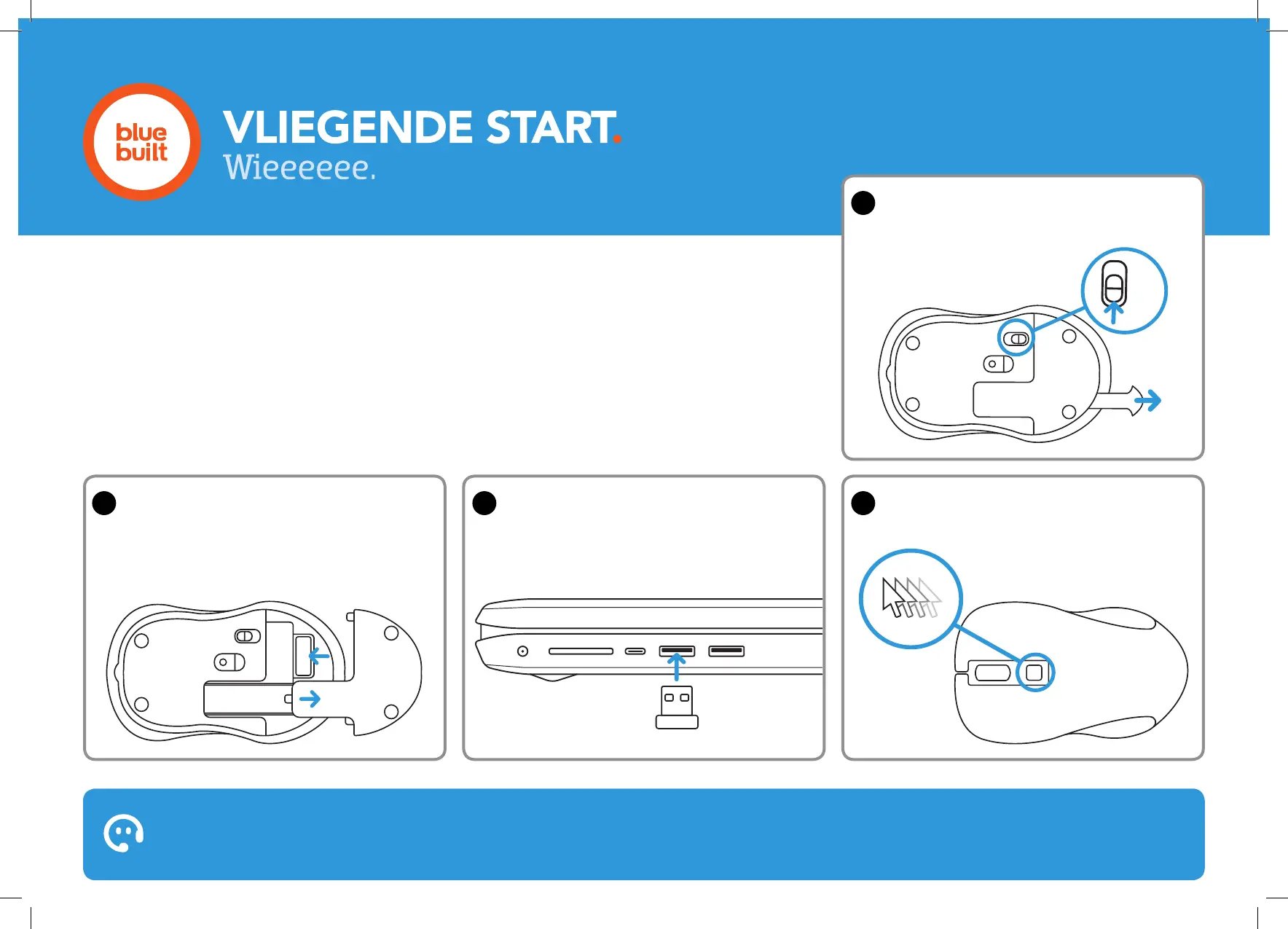 blue built

VLIEGENDE START.
Wieeeeee.