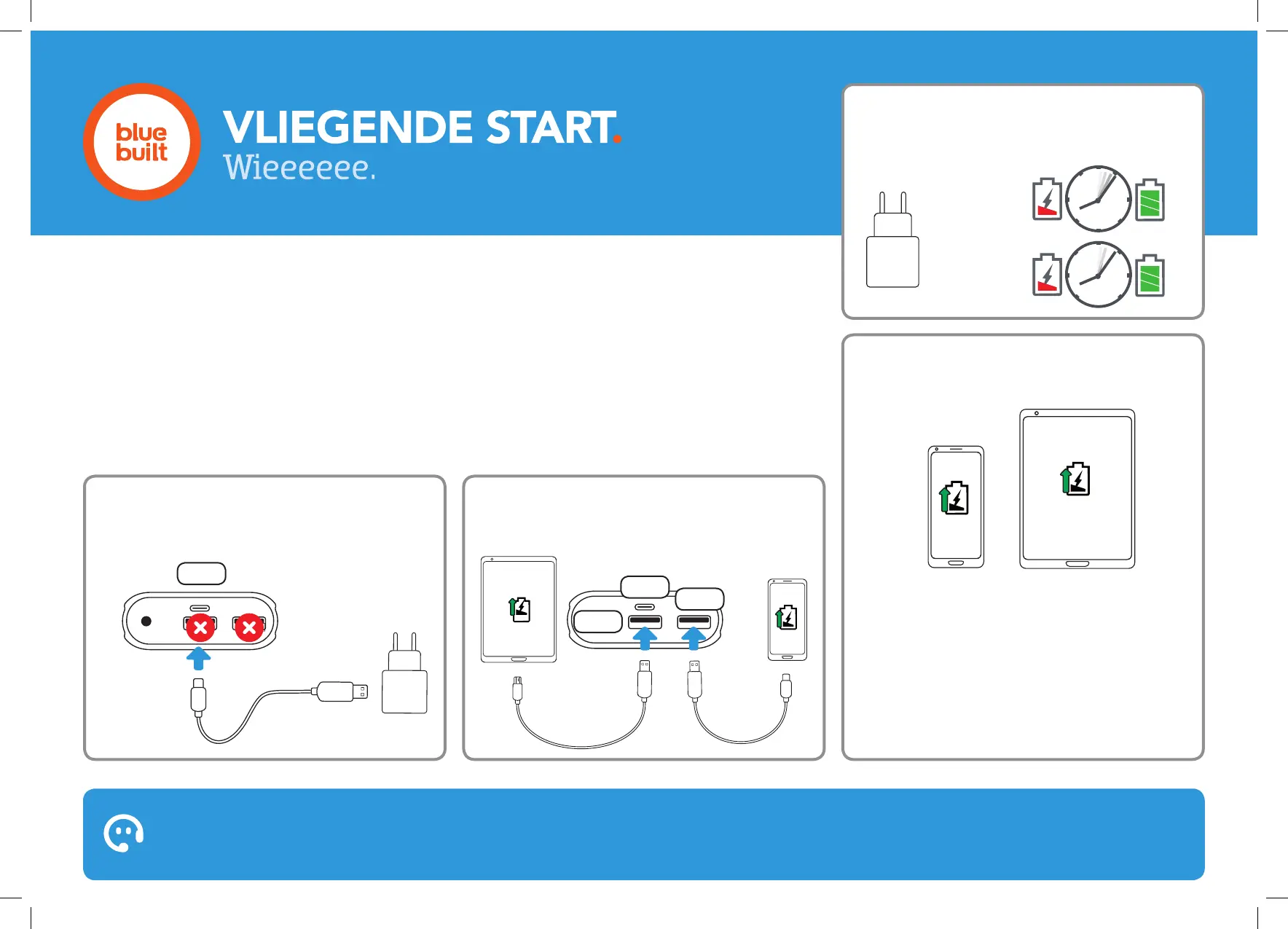 blue built

VLIEGENDE START.
Wieeeeee.