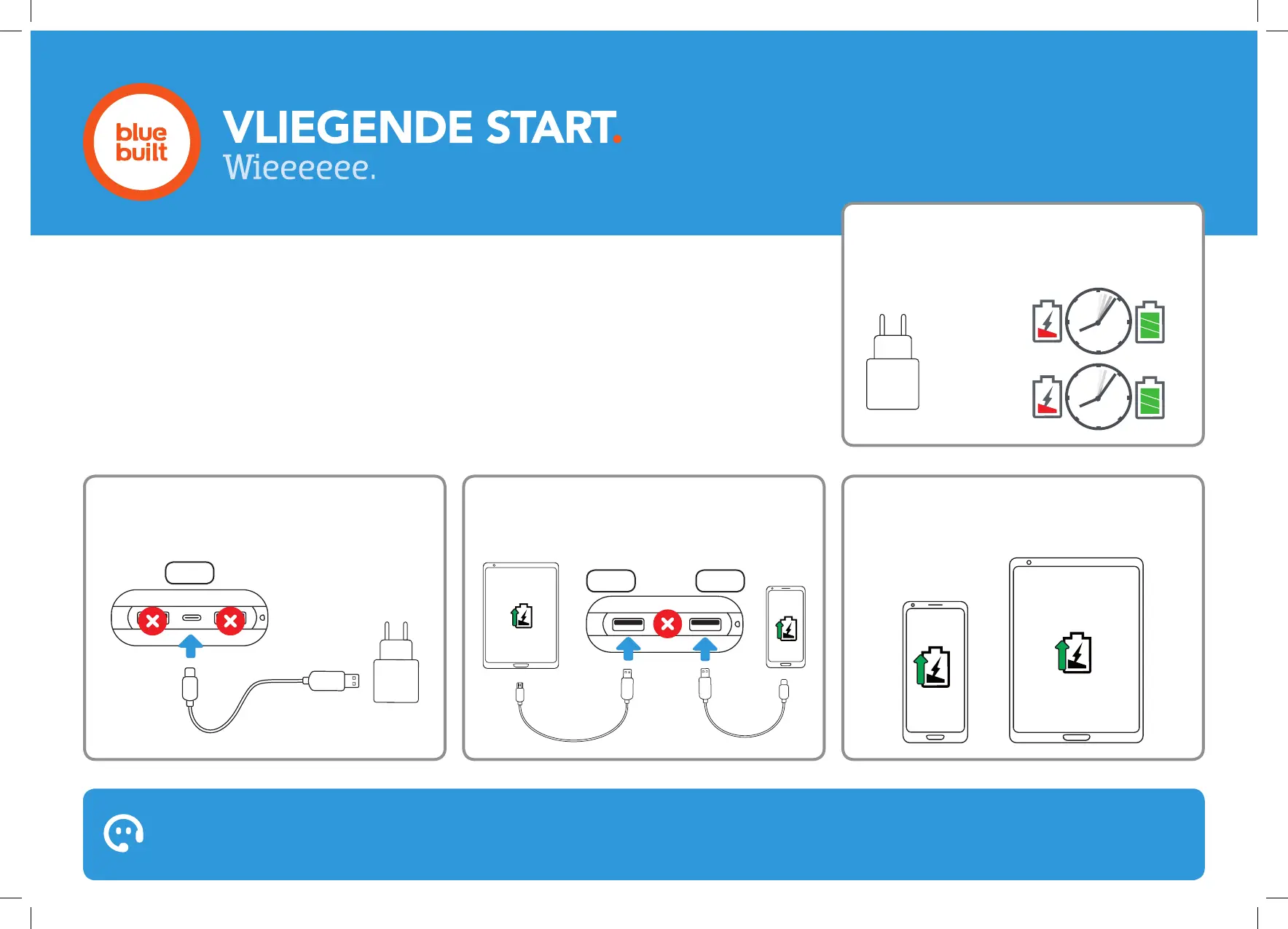 blue built

VLIEGENDE START.
Wieeeeee.