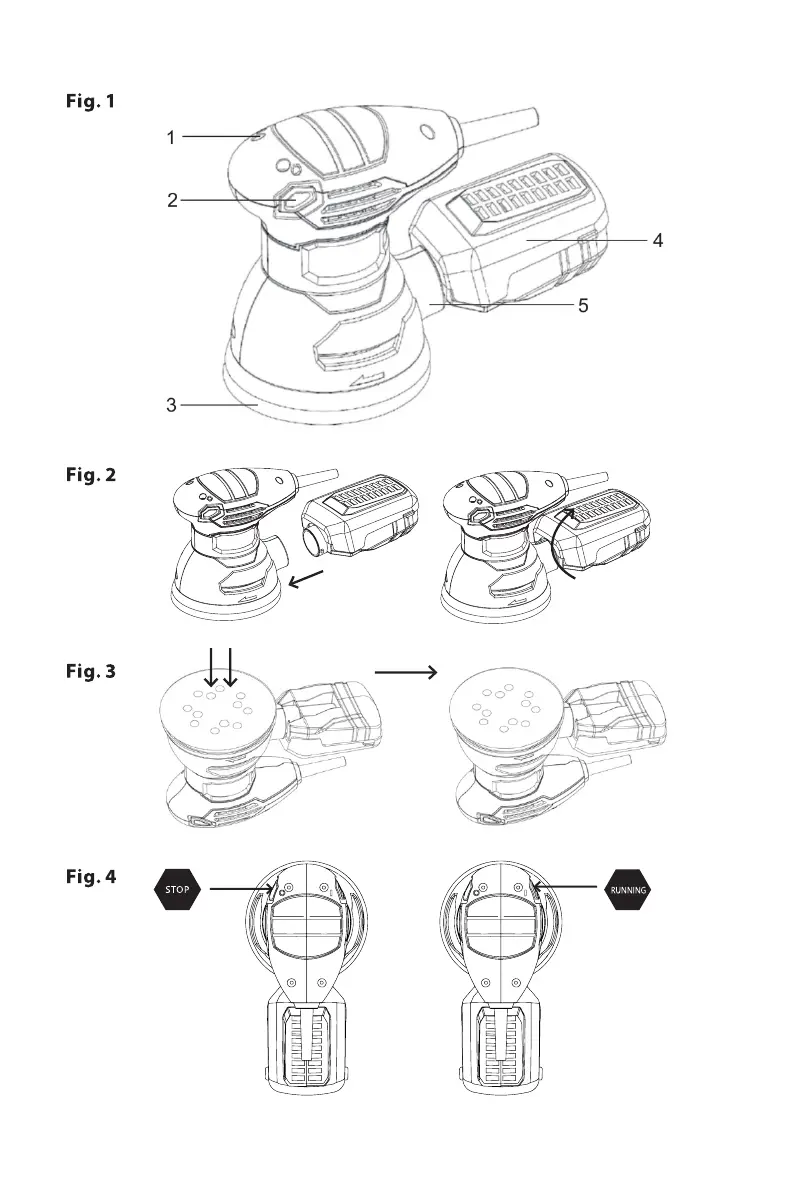 Fig. 1

1
2
4
5
3

Fig. 2

Fig. 3

Fig. 4

STOP

RUNNING