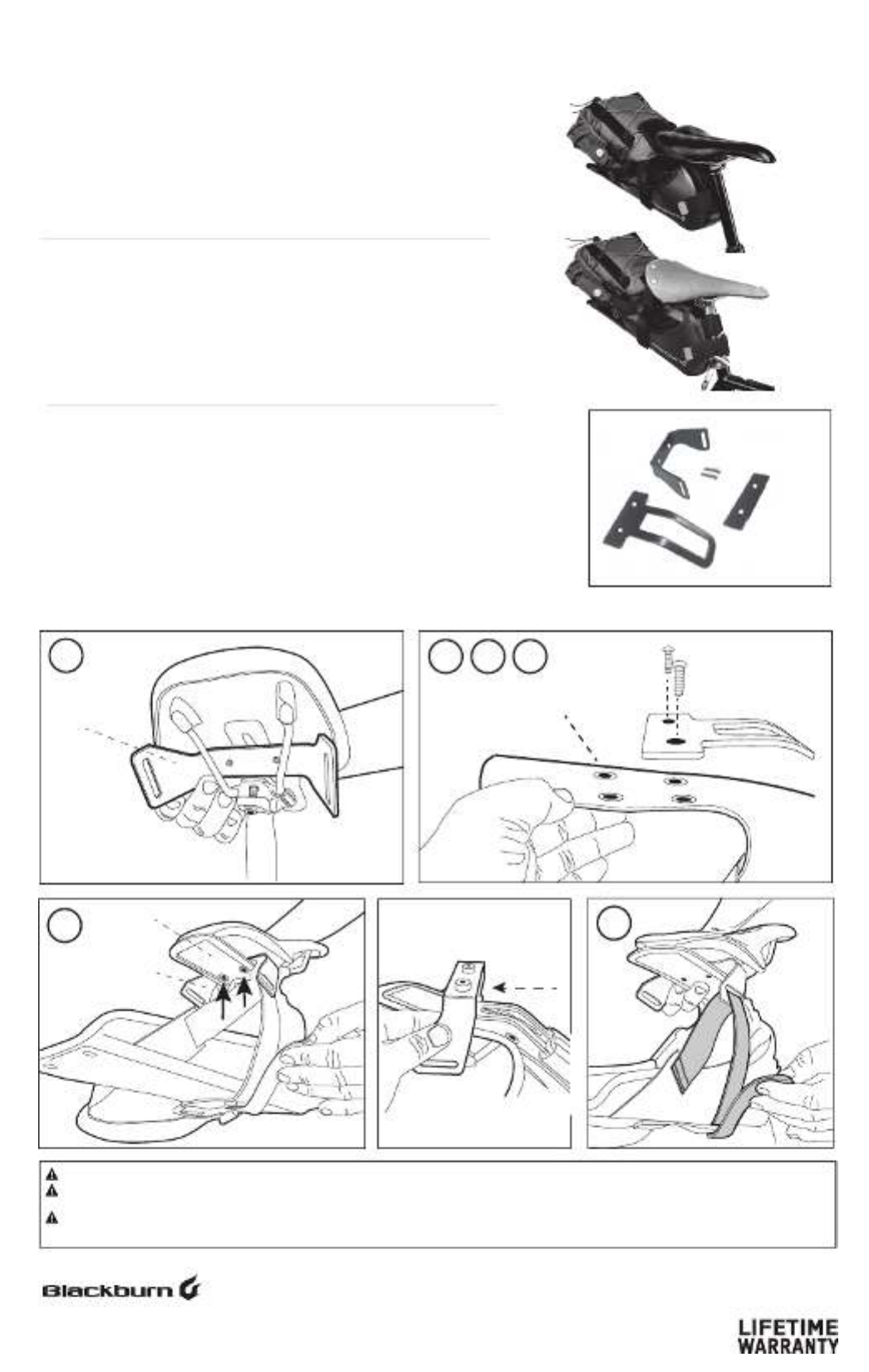 Blackburn

LIFETIME WARRANTY