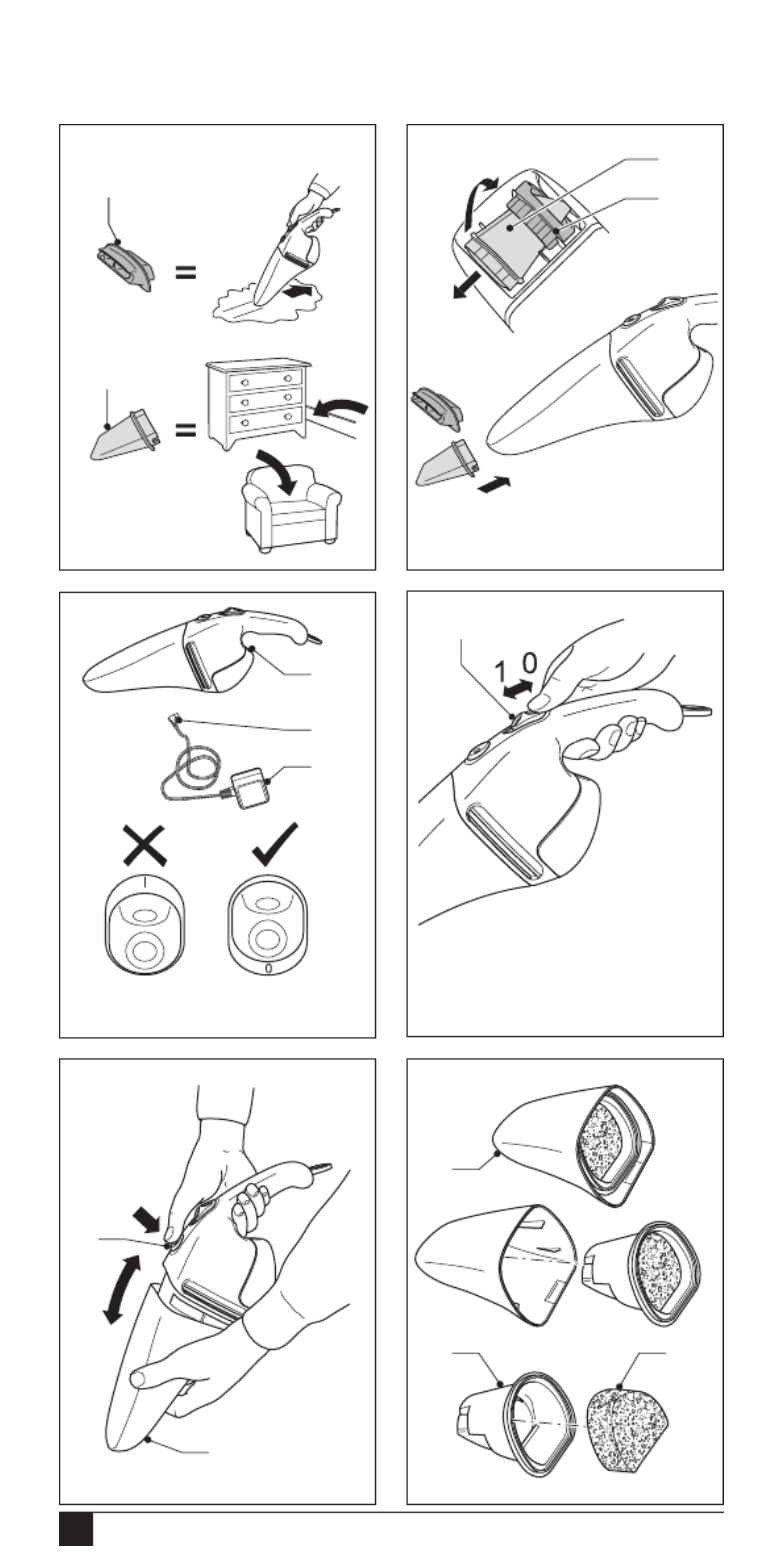 1 0

0