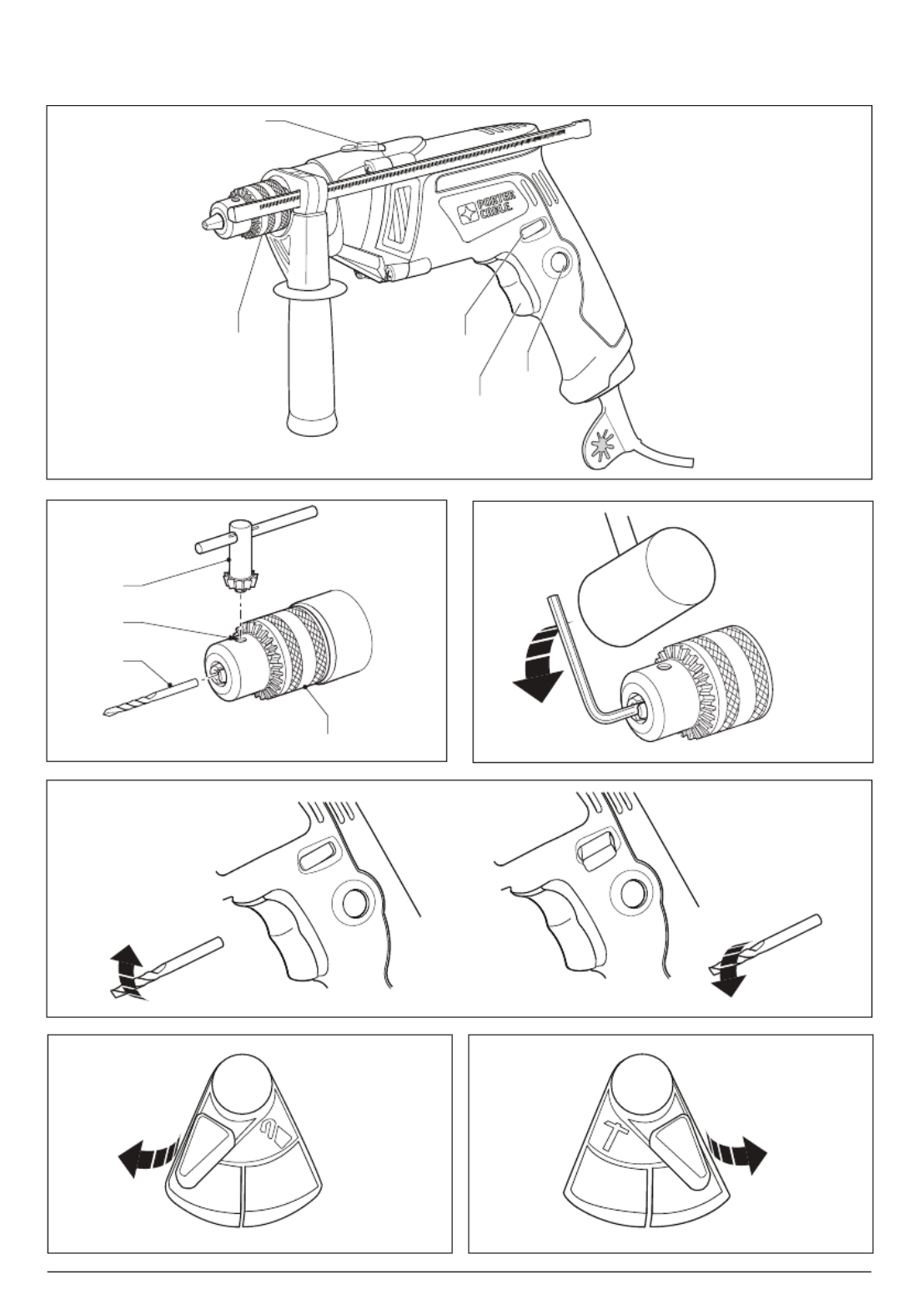 PORTER CABLE