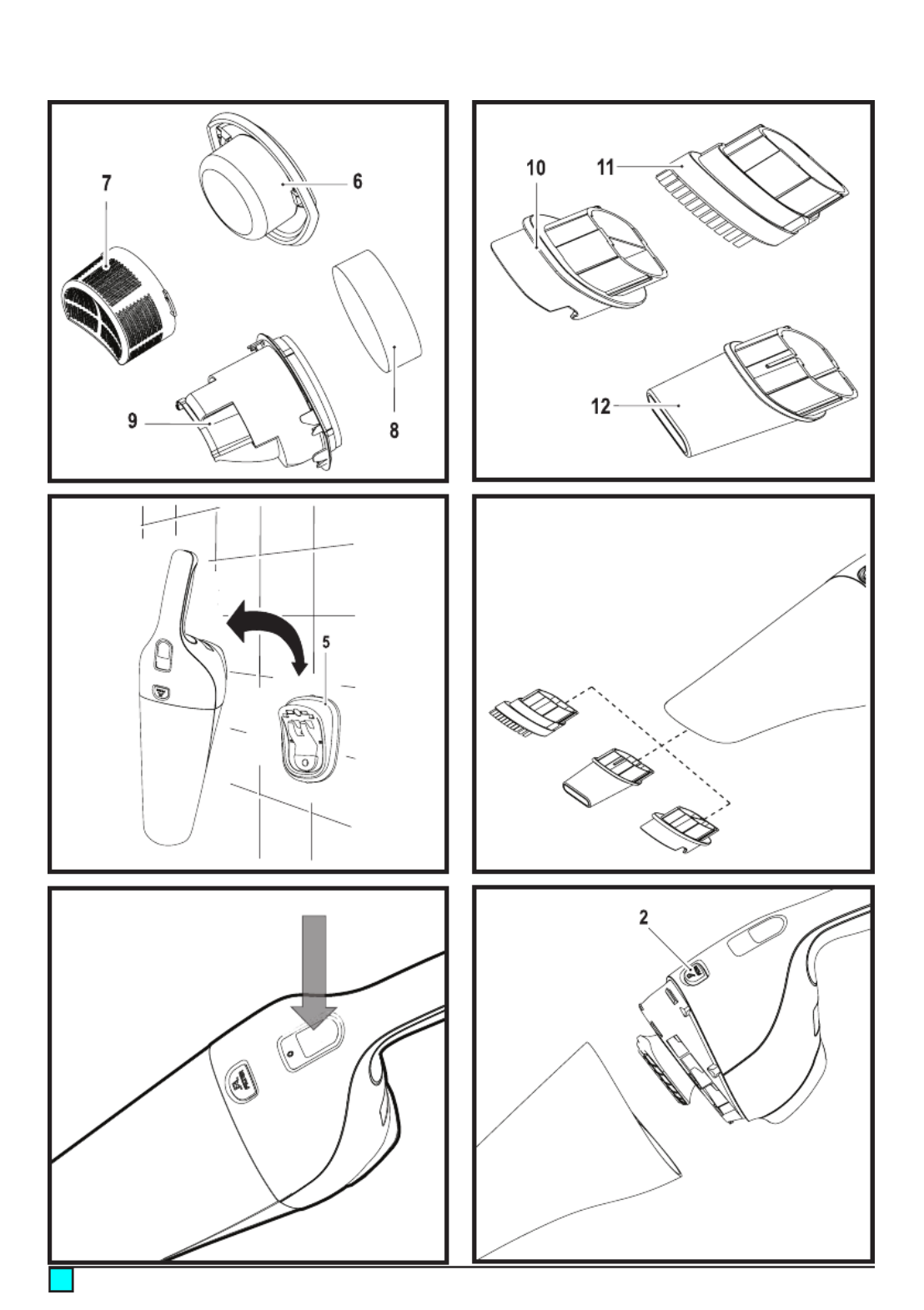 7
6
9
8
10
11
12
5
2