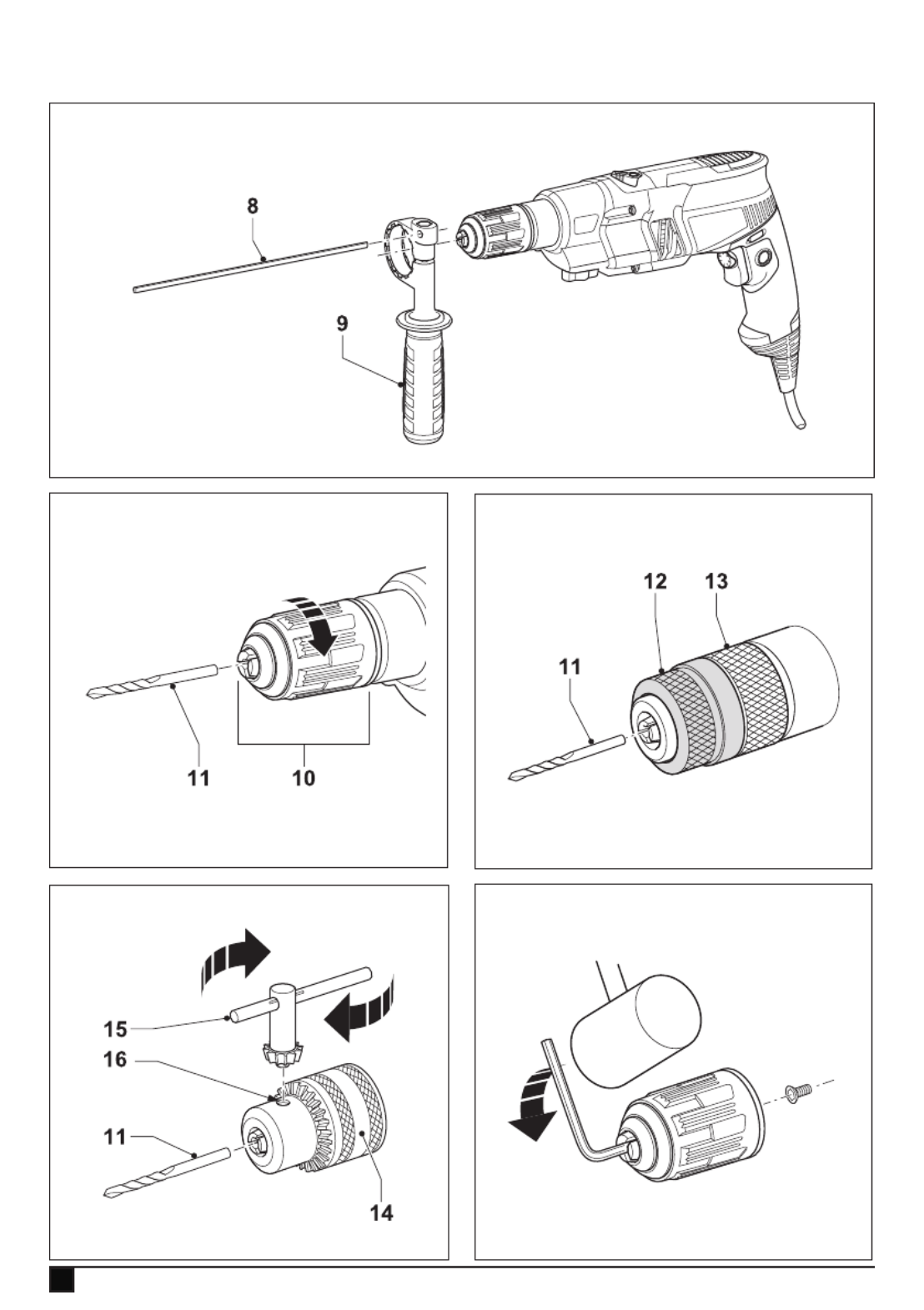 8
9

11
10

12
13
11

15
16
11
14