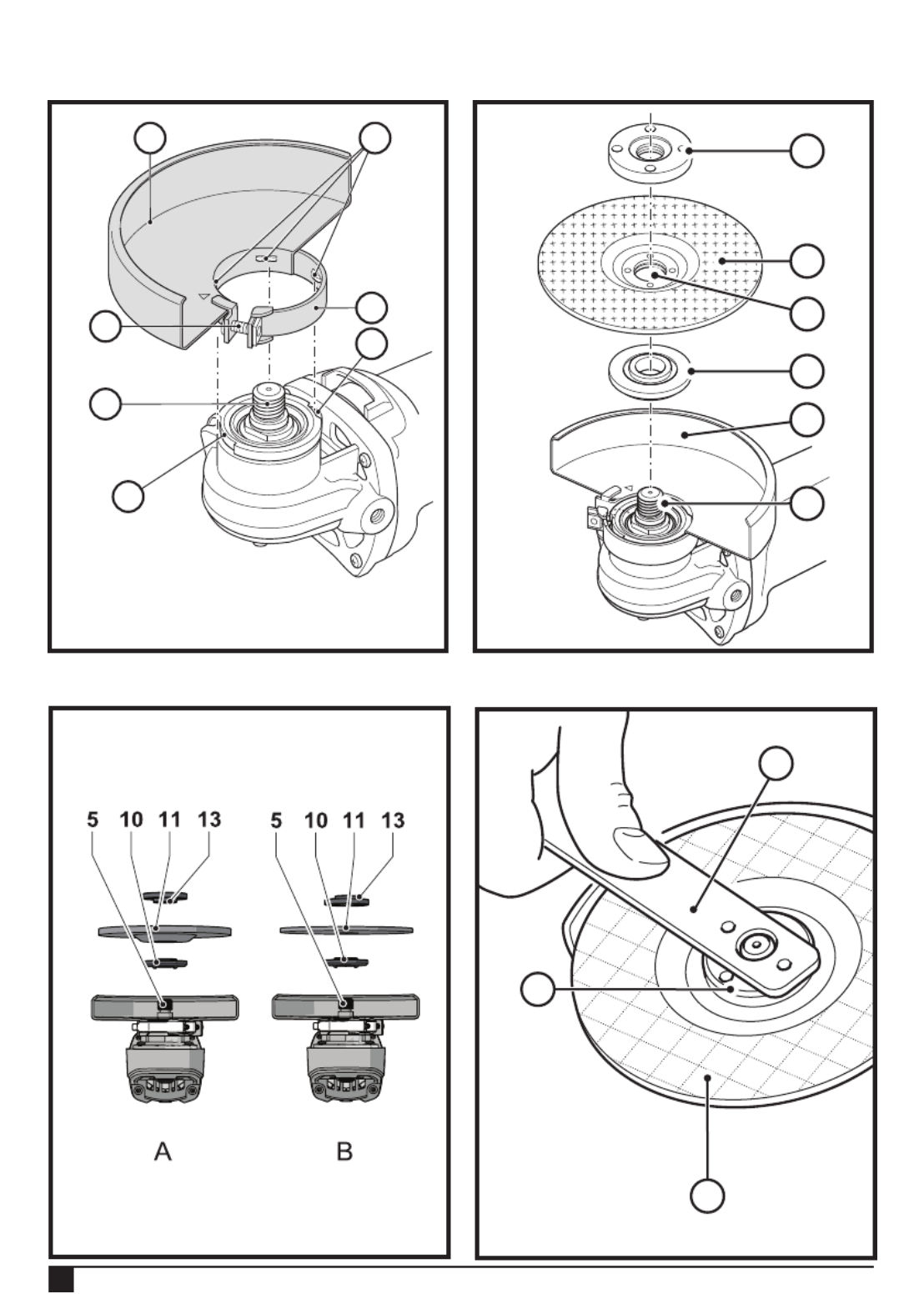 5 10 11 13

5 10 11 13

A

B