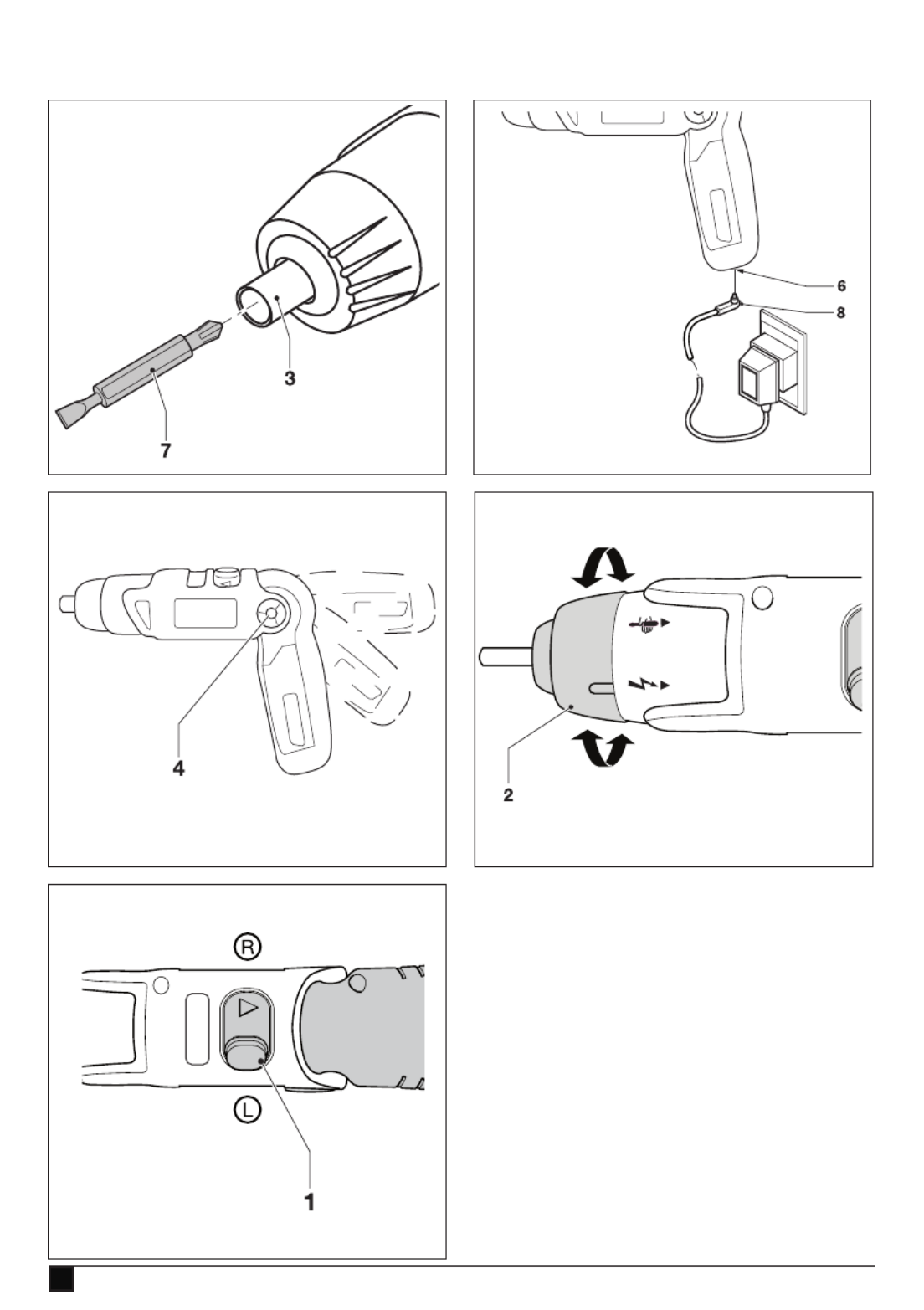 3
7
6
8
4
2
R
L
1