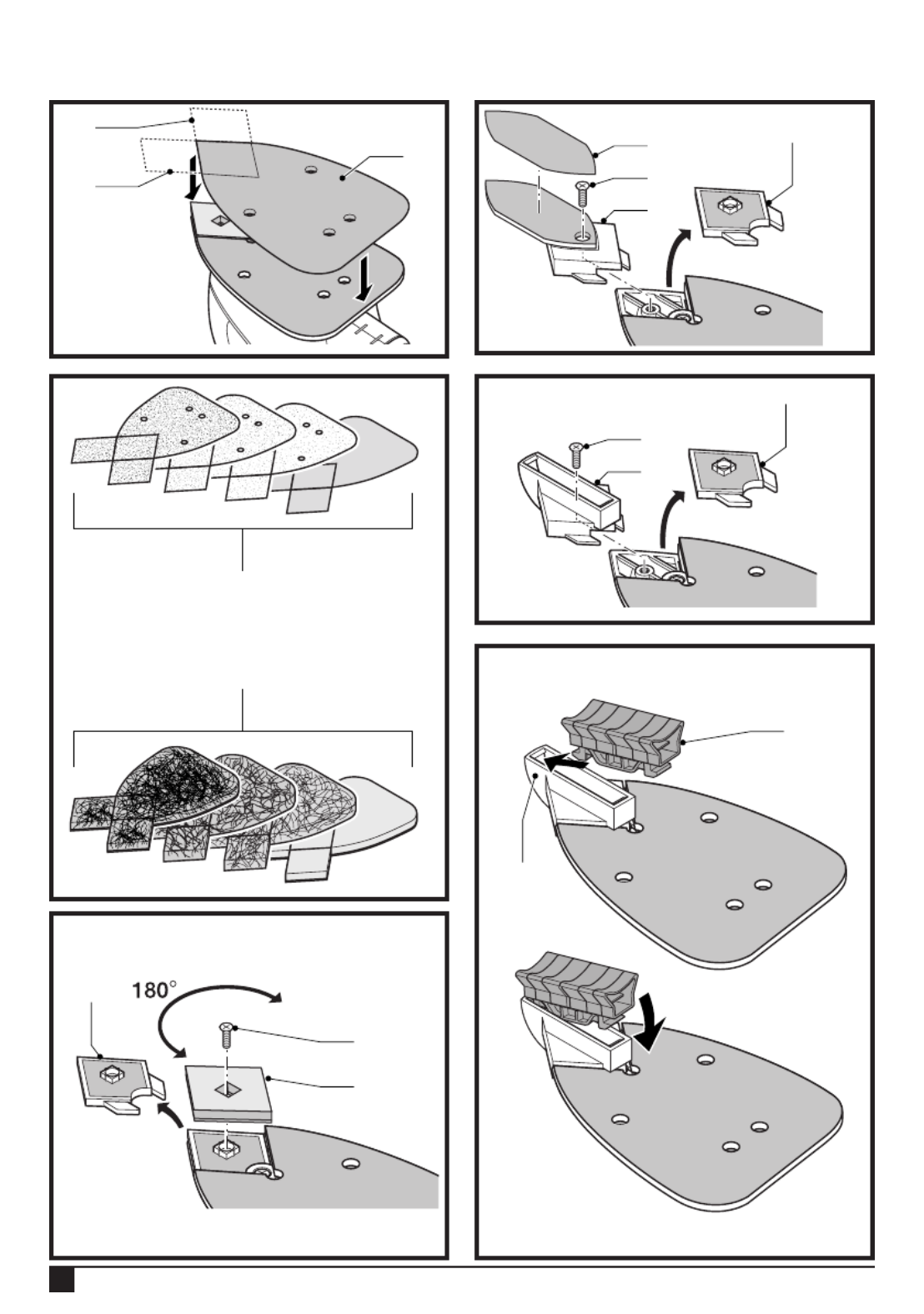 180°