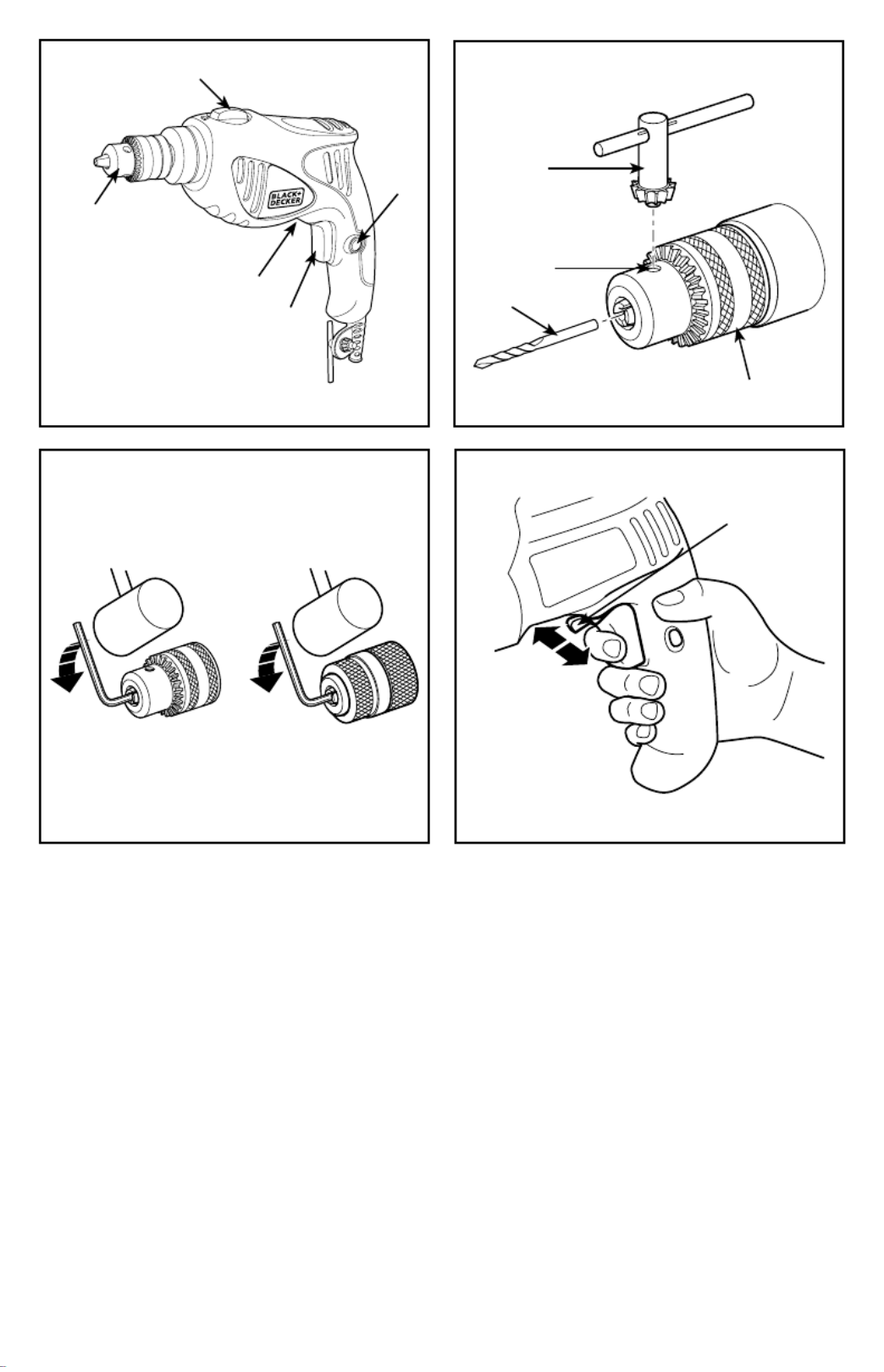 BLACK+DECKER