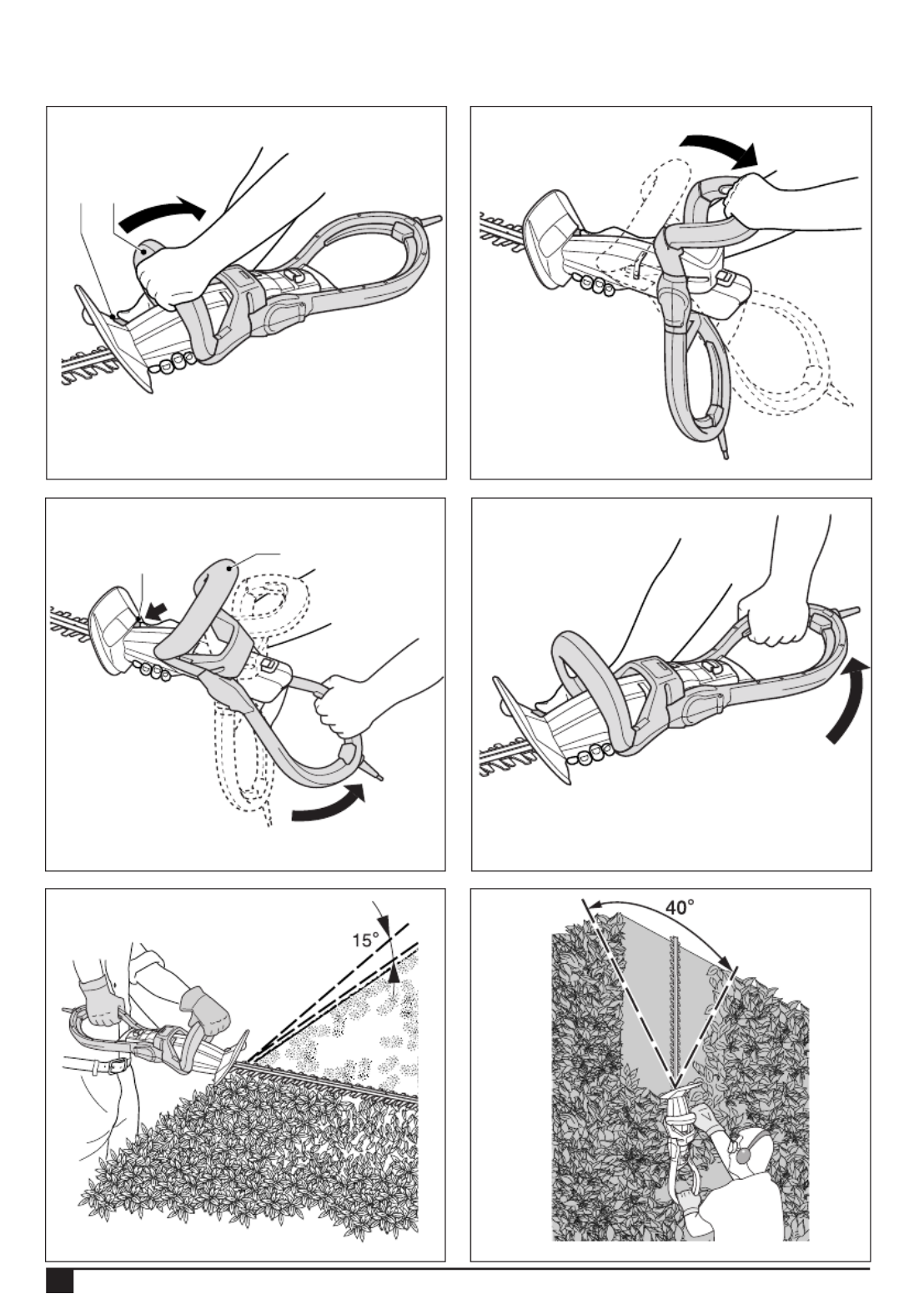 15°

40°