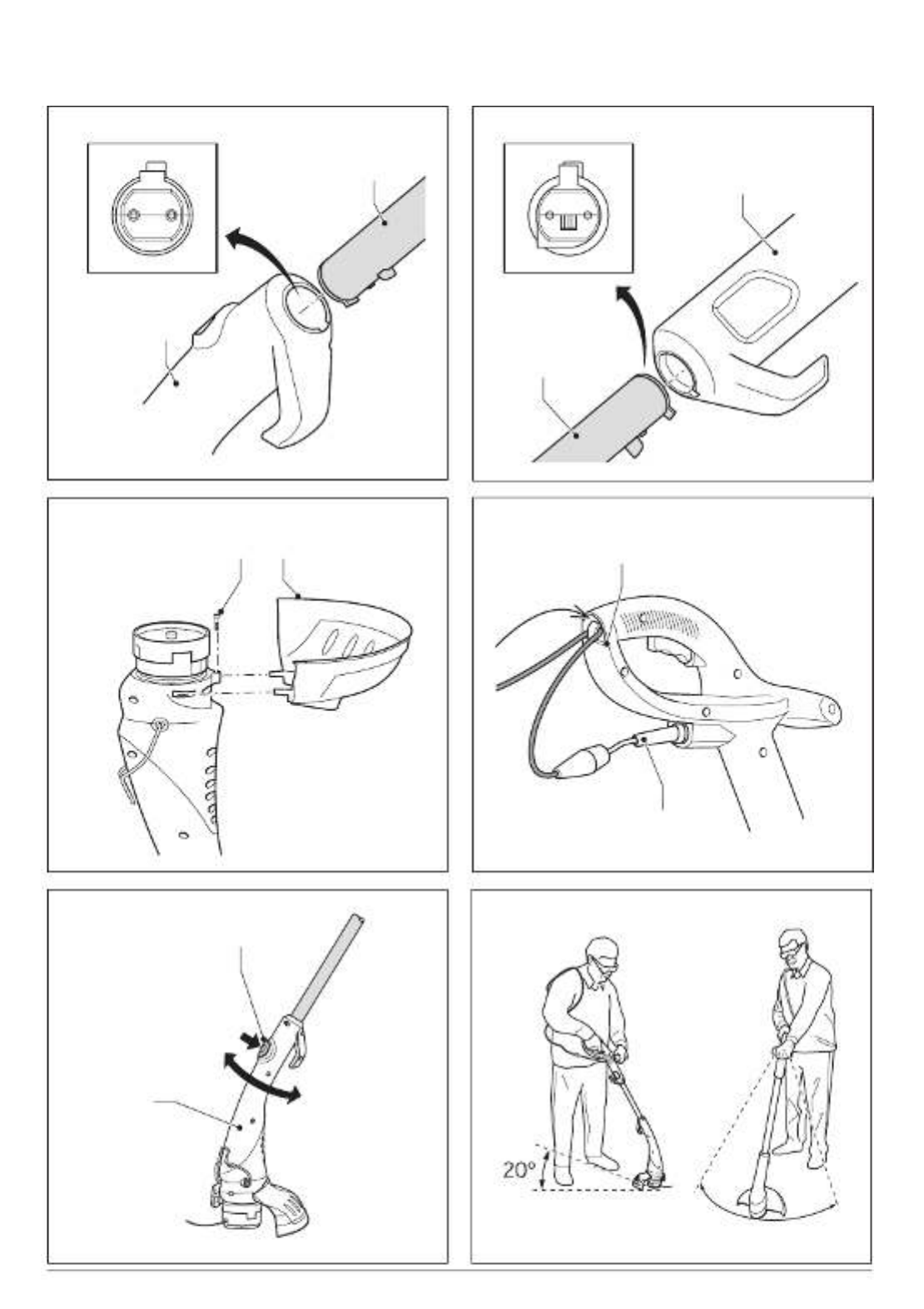 20°