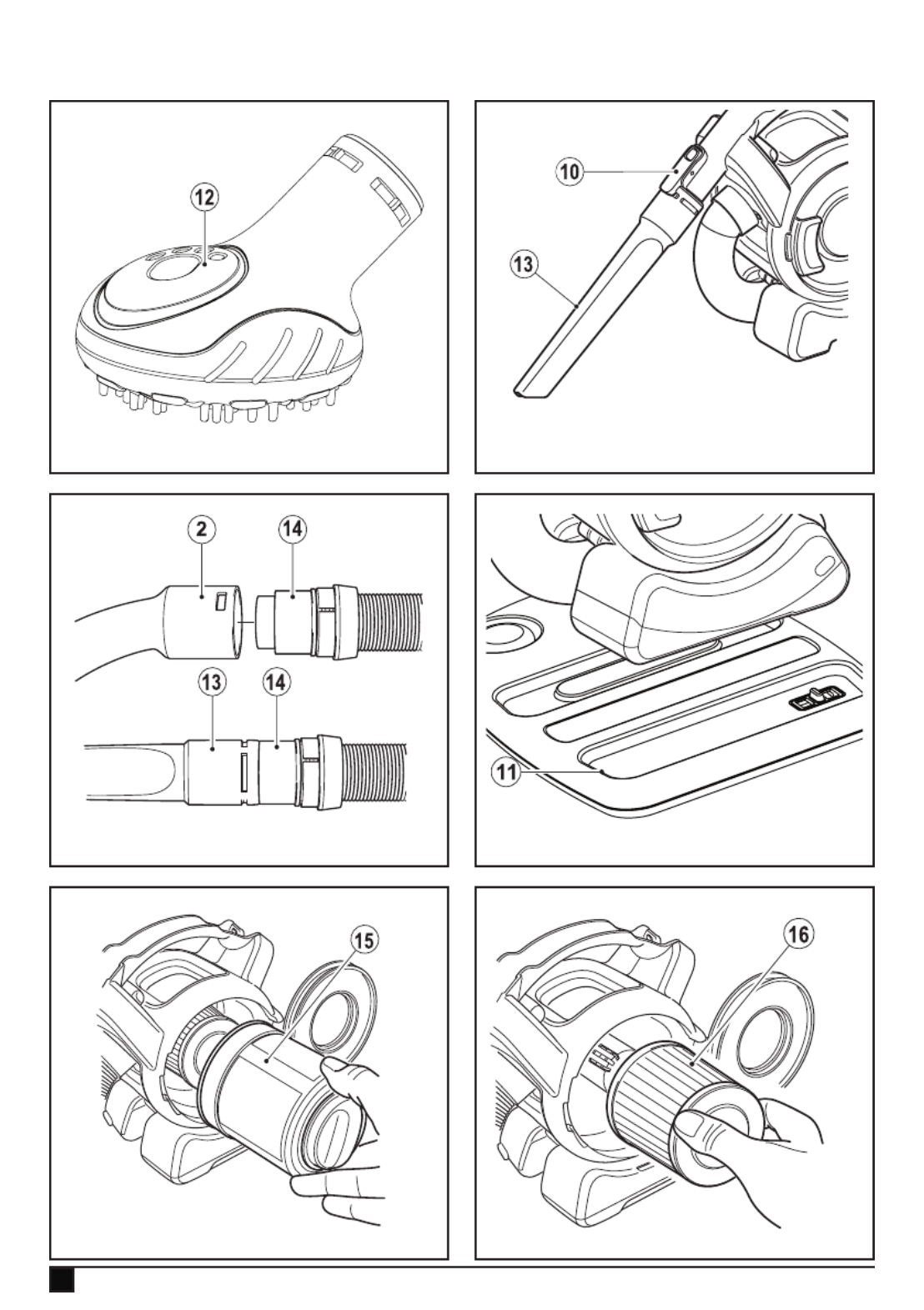 12

10

13

2

14

13

14

11

15

16