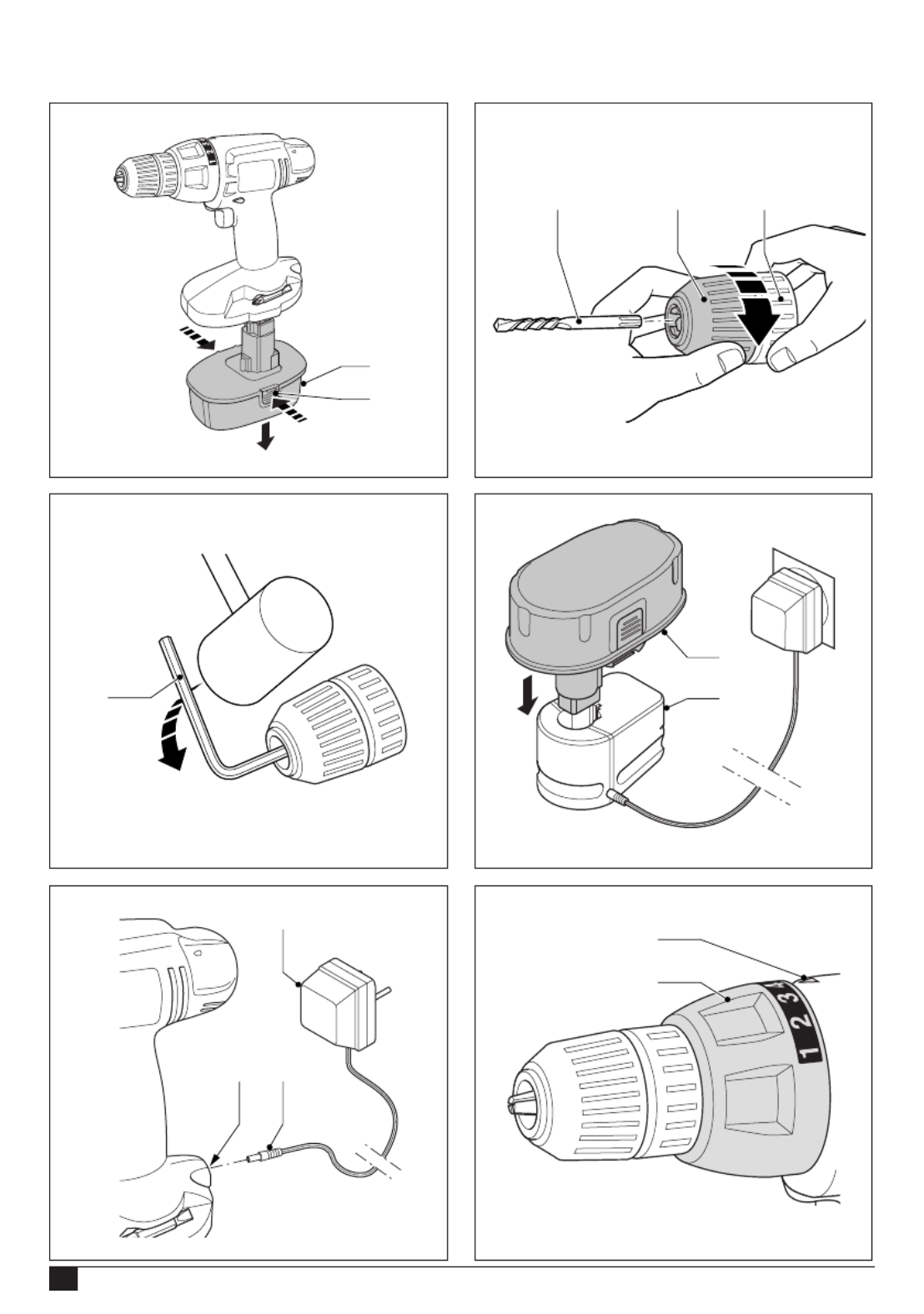 1
2
3
4