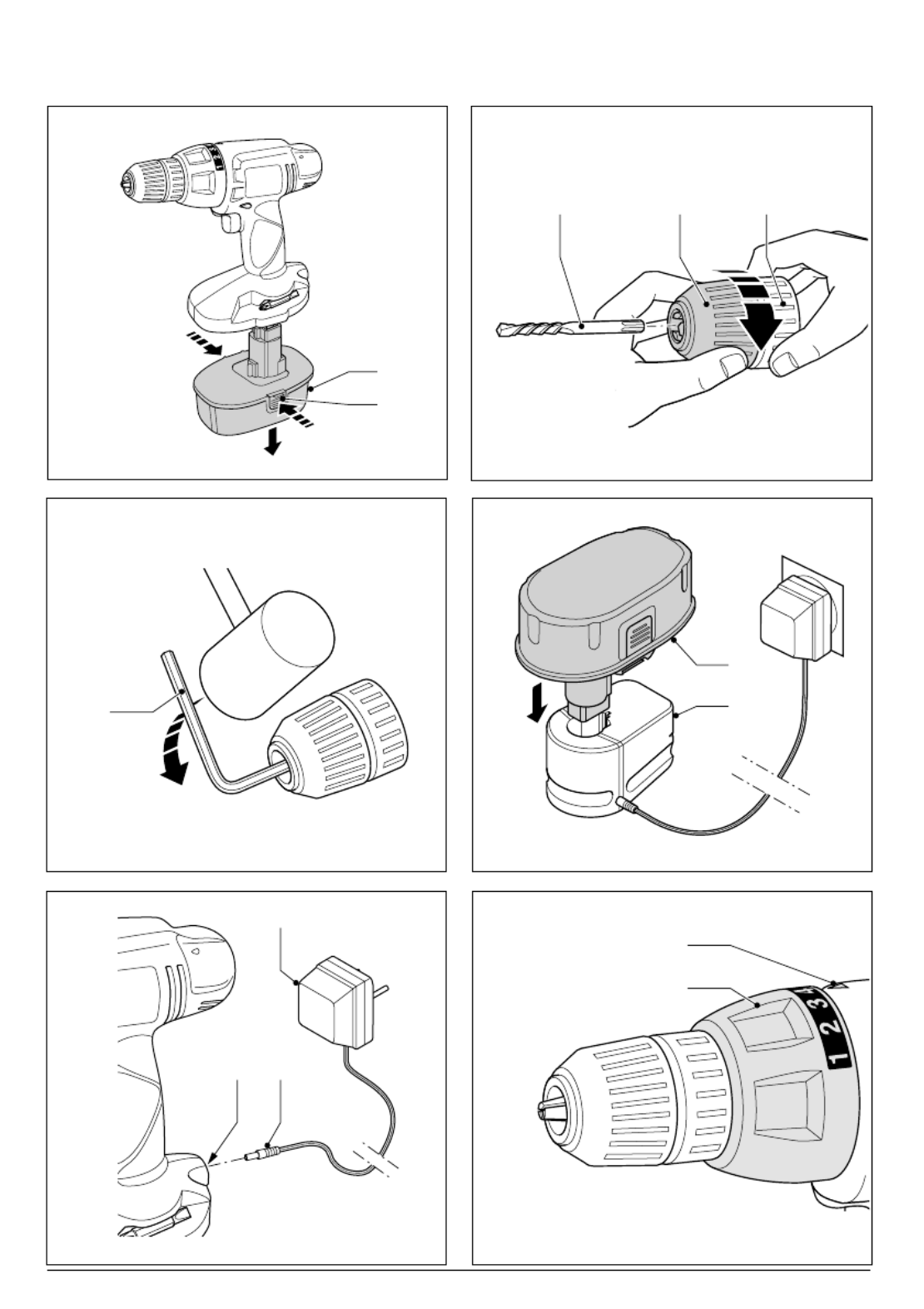 1
2
3