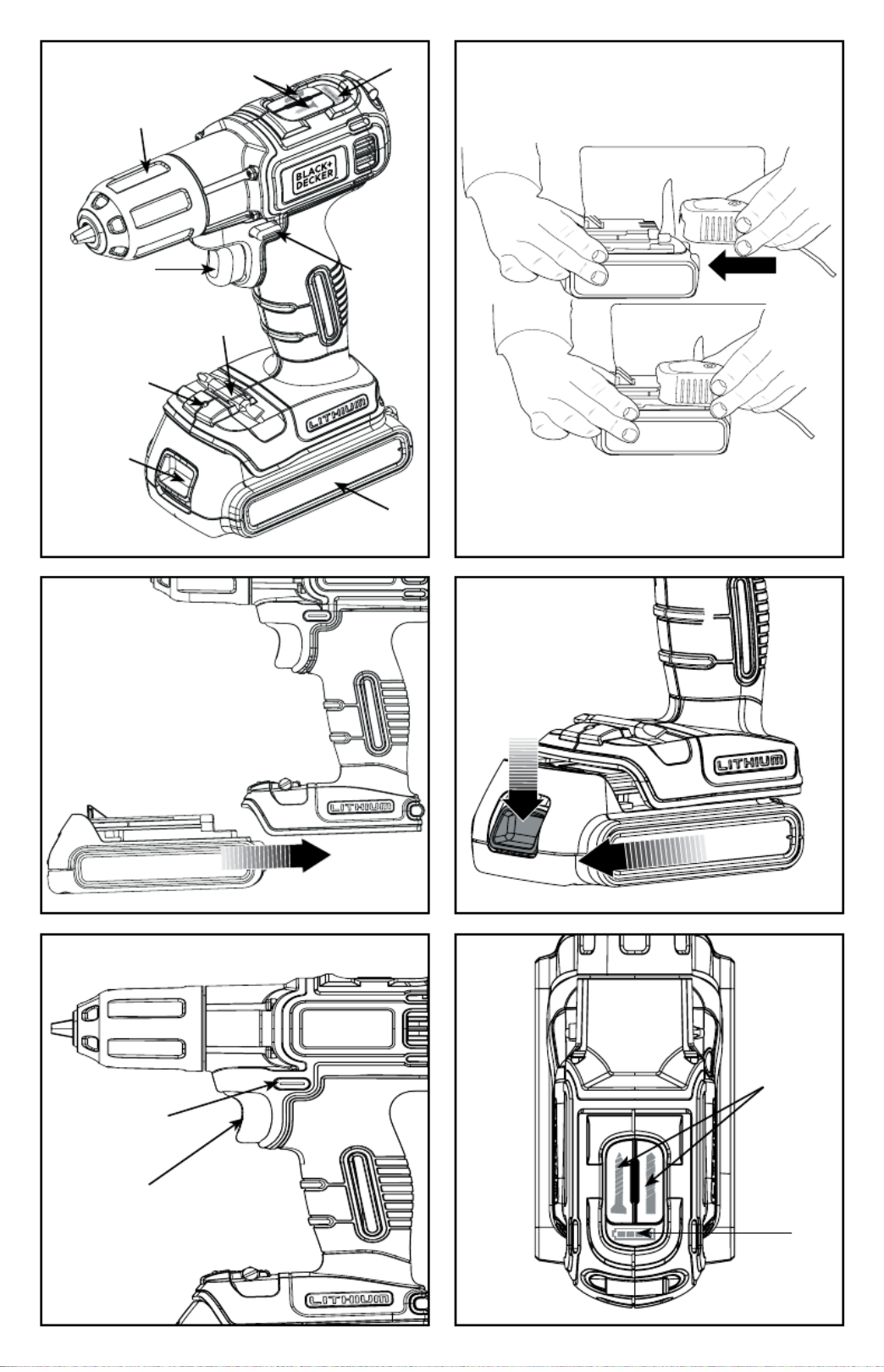 BLACK+ DECKER

LITHIUM

LITHIUM

LITHIUM

LITHIUM