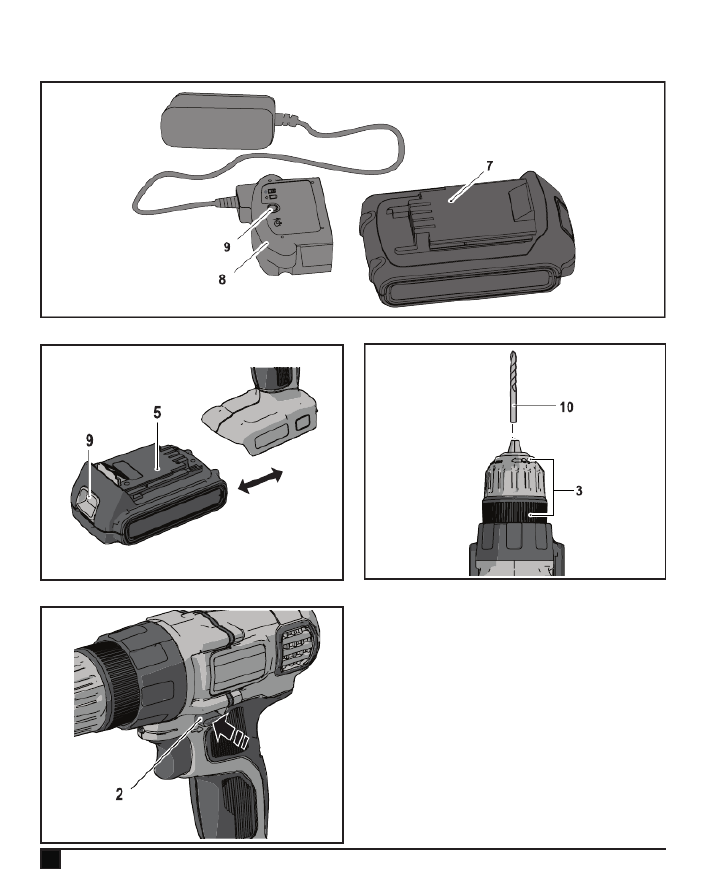 7
9
8

5
9

10
3

2