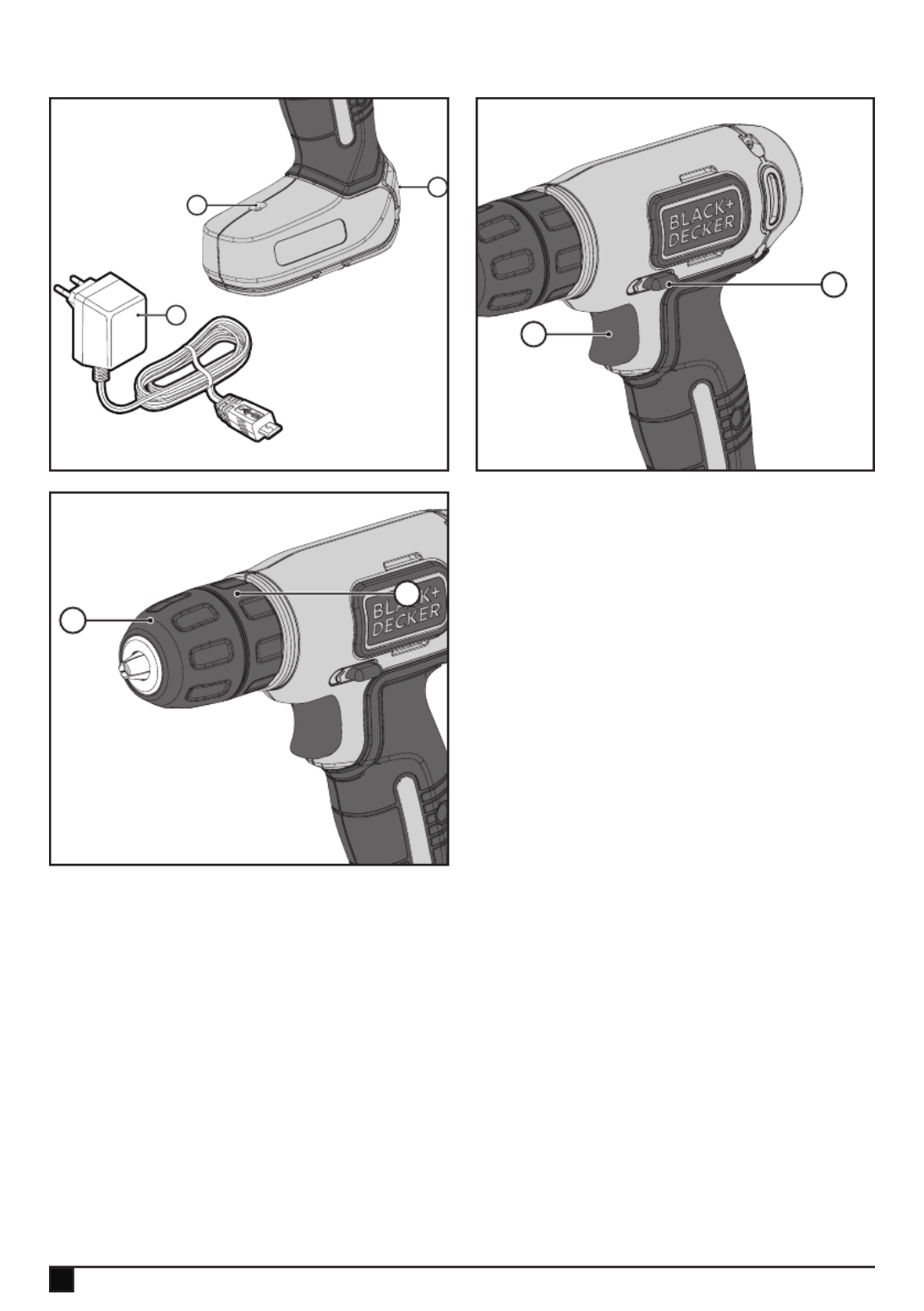 BLACK+ DECKER

BLACK+ DECKER