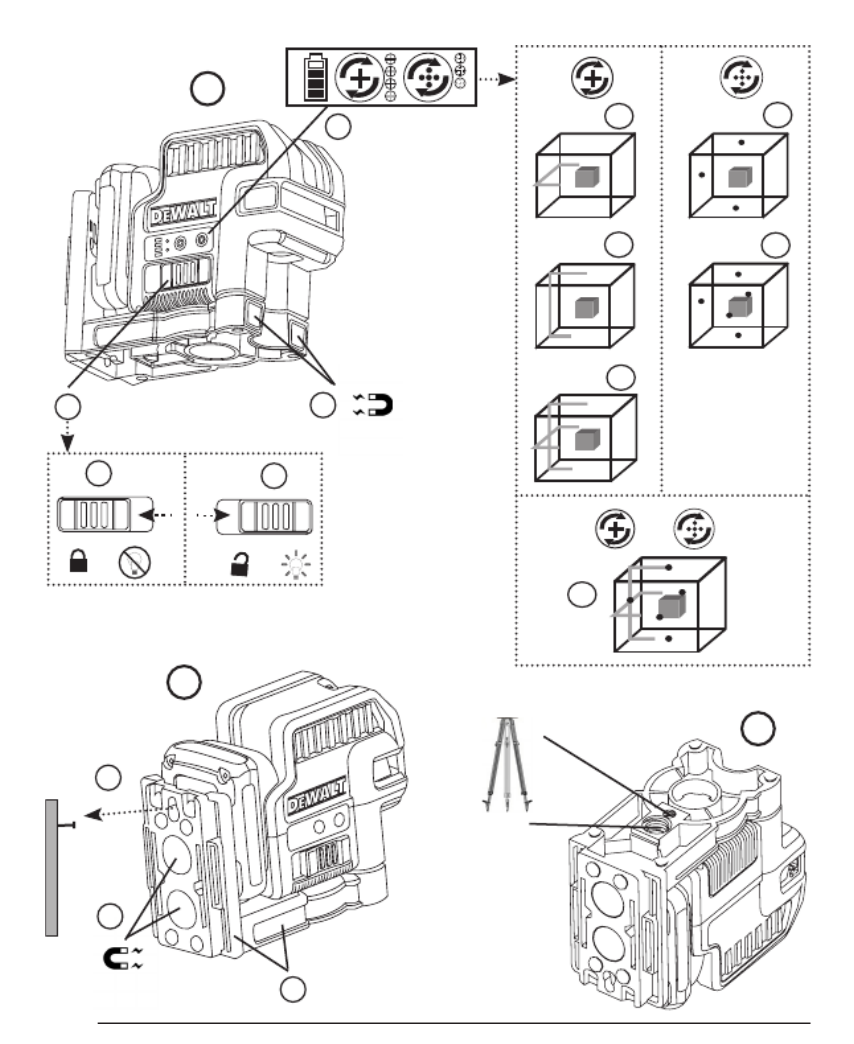 DEWALT

DEWALT