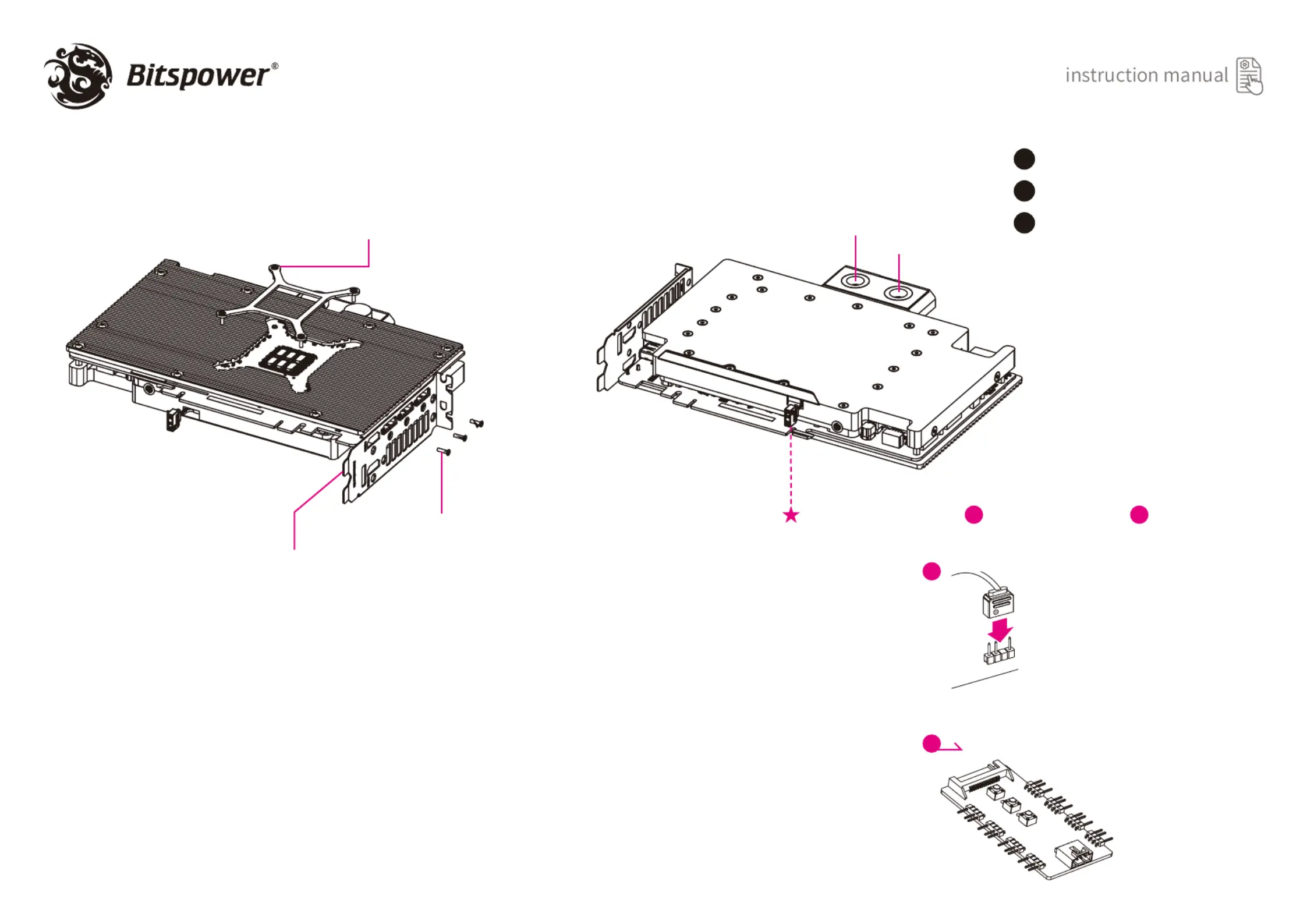 Bitspower®

instruction manual