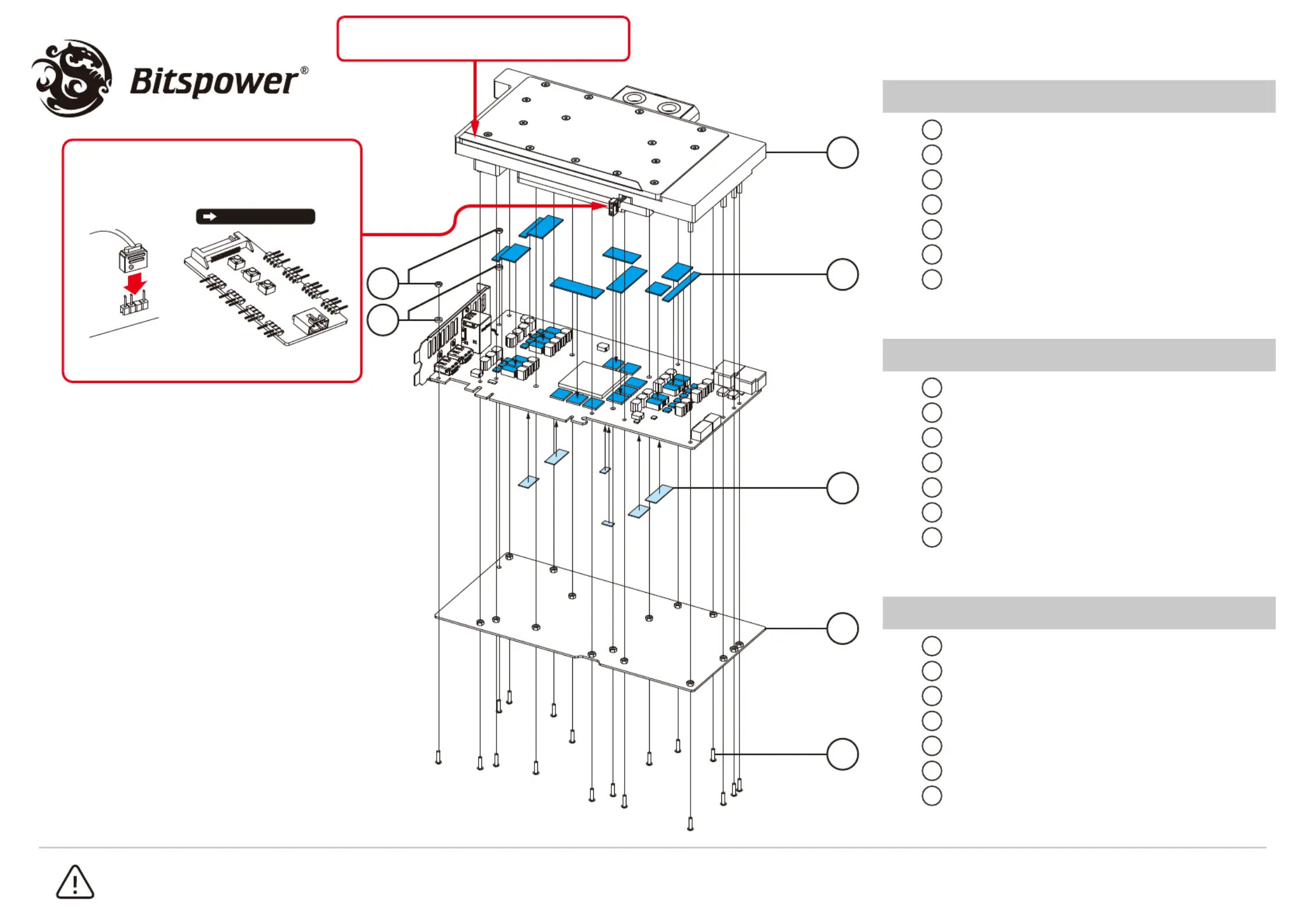 Bitspower®