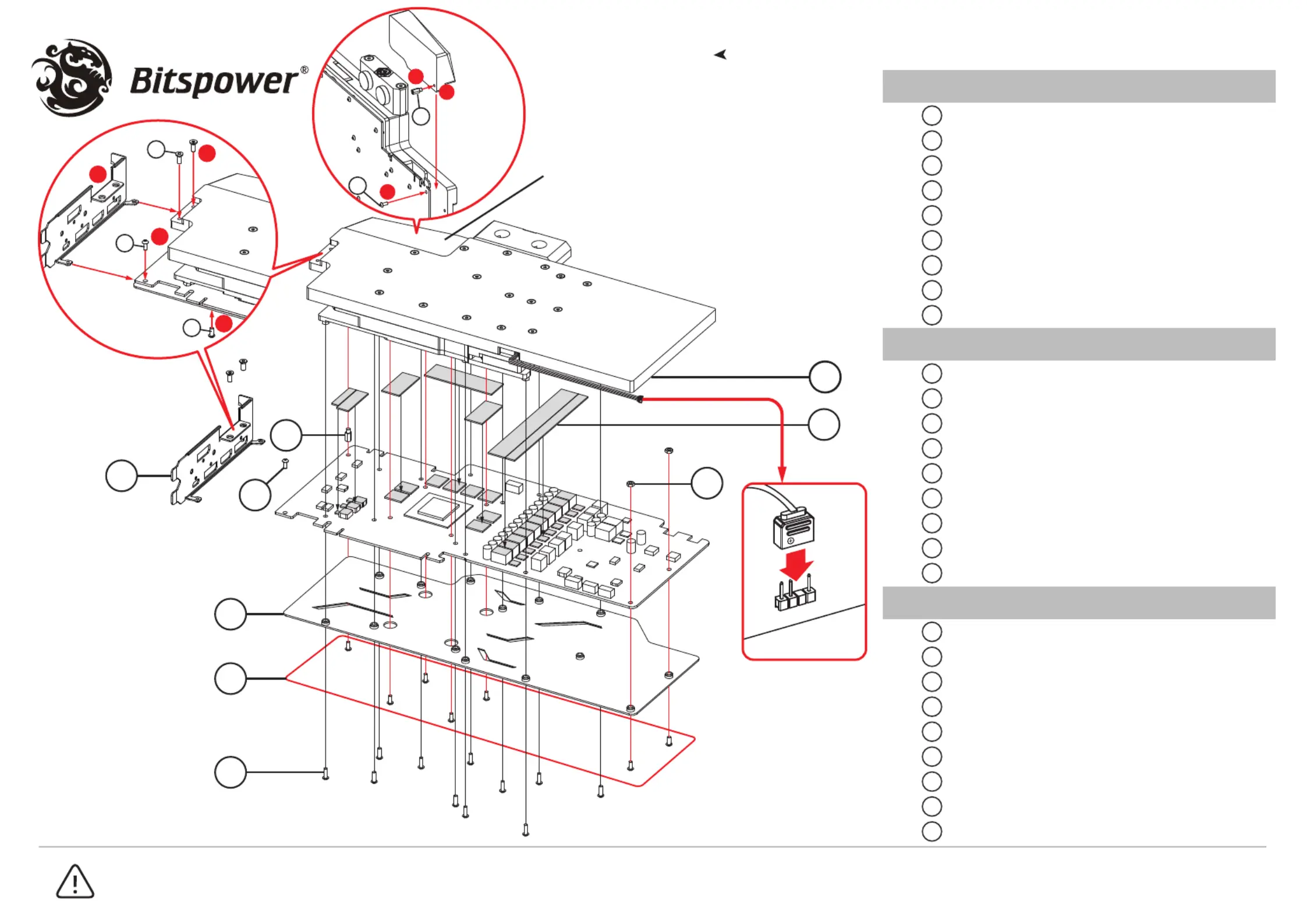 Bitspower®