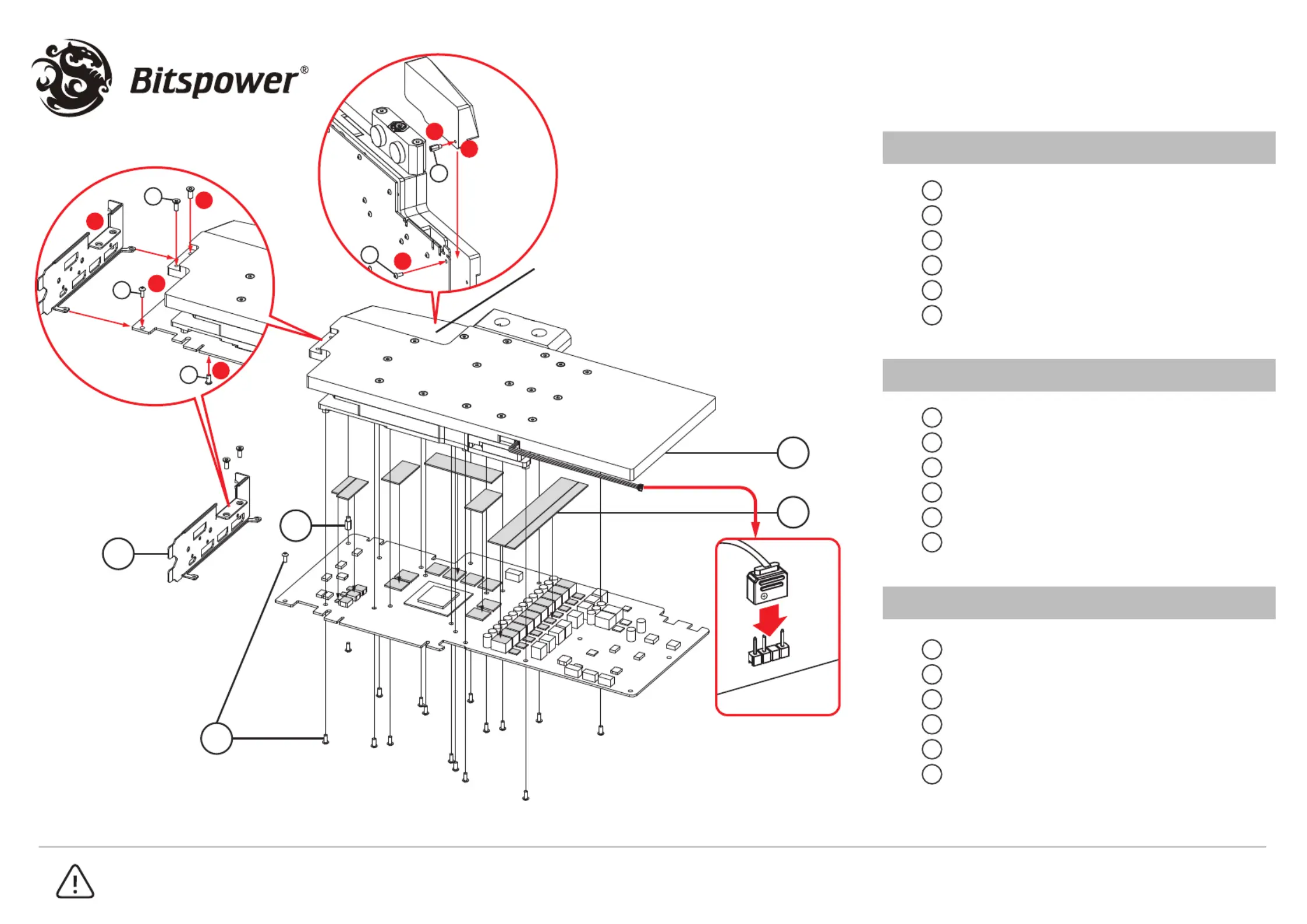 Bitspower®