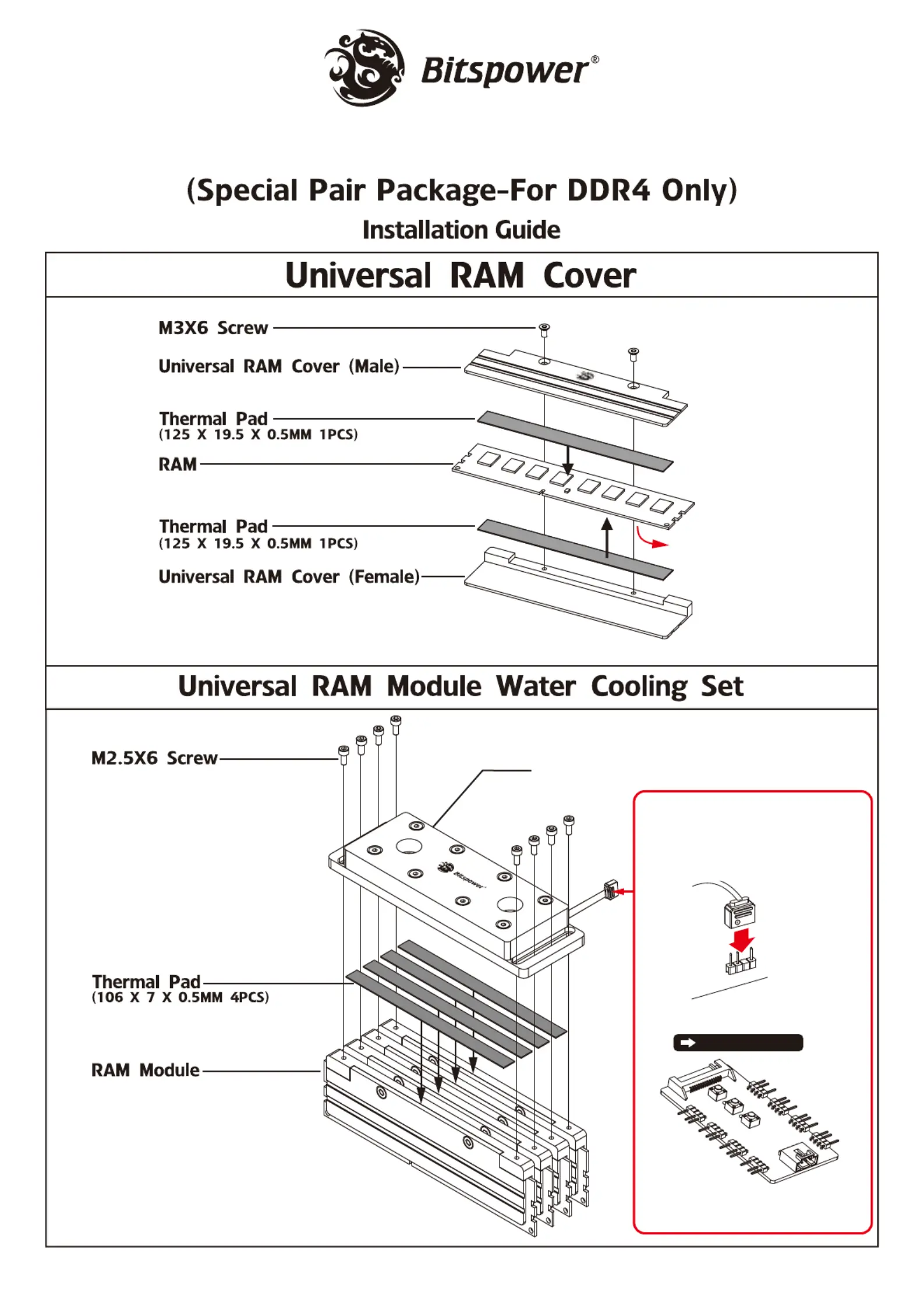 Bitspower®

(Special Pair Package-For DDR4 Only)
Installation Guide

Universal RAM Cover

M3X6 Screw
Universal RAM Cover (Male)
Thermal Pad
(125 X 19.5 X 0.5MM 1PCS)
RAM
Thermal Pad
(125 X 19.5 X 0.5MM 1PCS)
Universal RAM Cover (Female)

Universal RAM Module Water Cooling Set

M2.5X6 Screw
Bitspower
Thermal Pad
(106 X 7 X 0.5MM 4PCS)
RAM Module