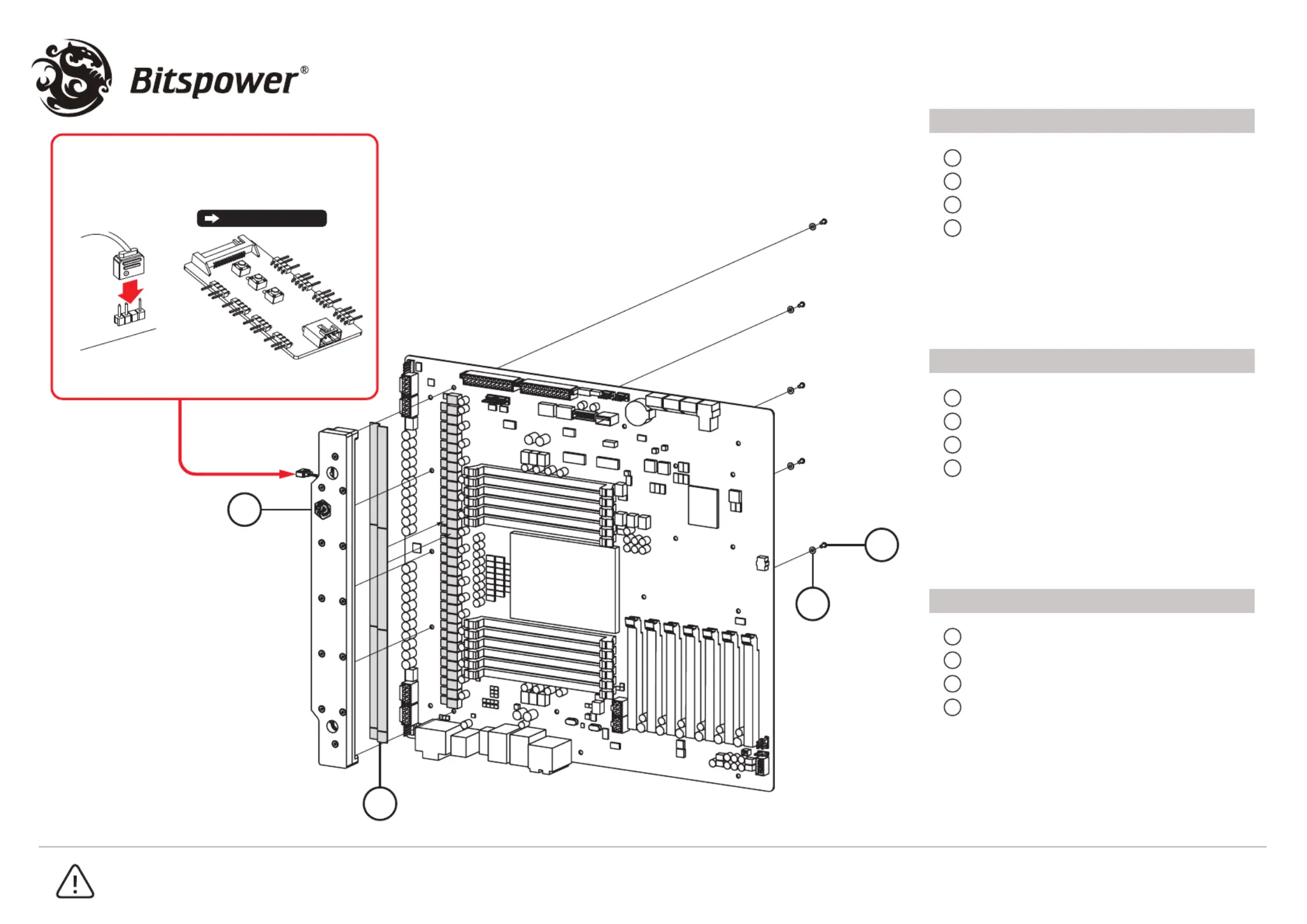 Bitspower®