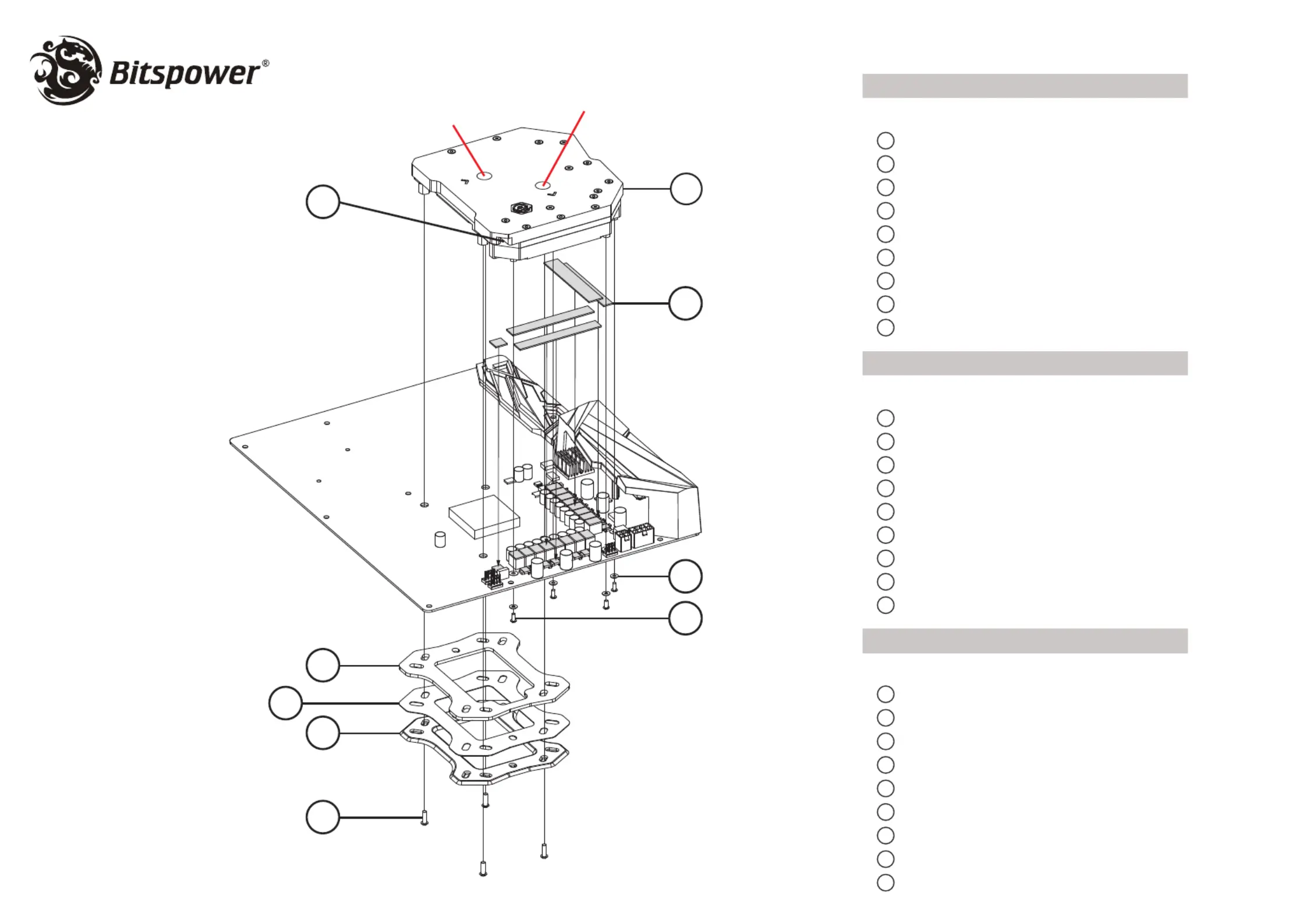 Bitspower®