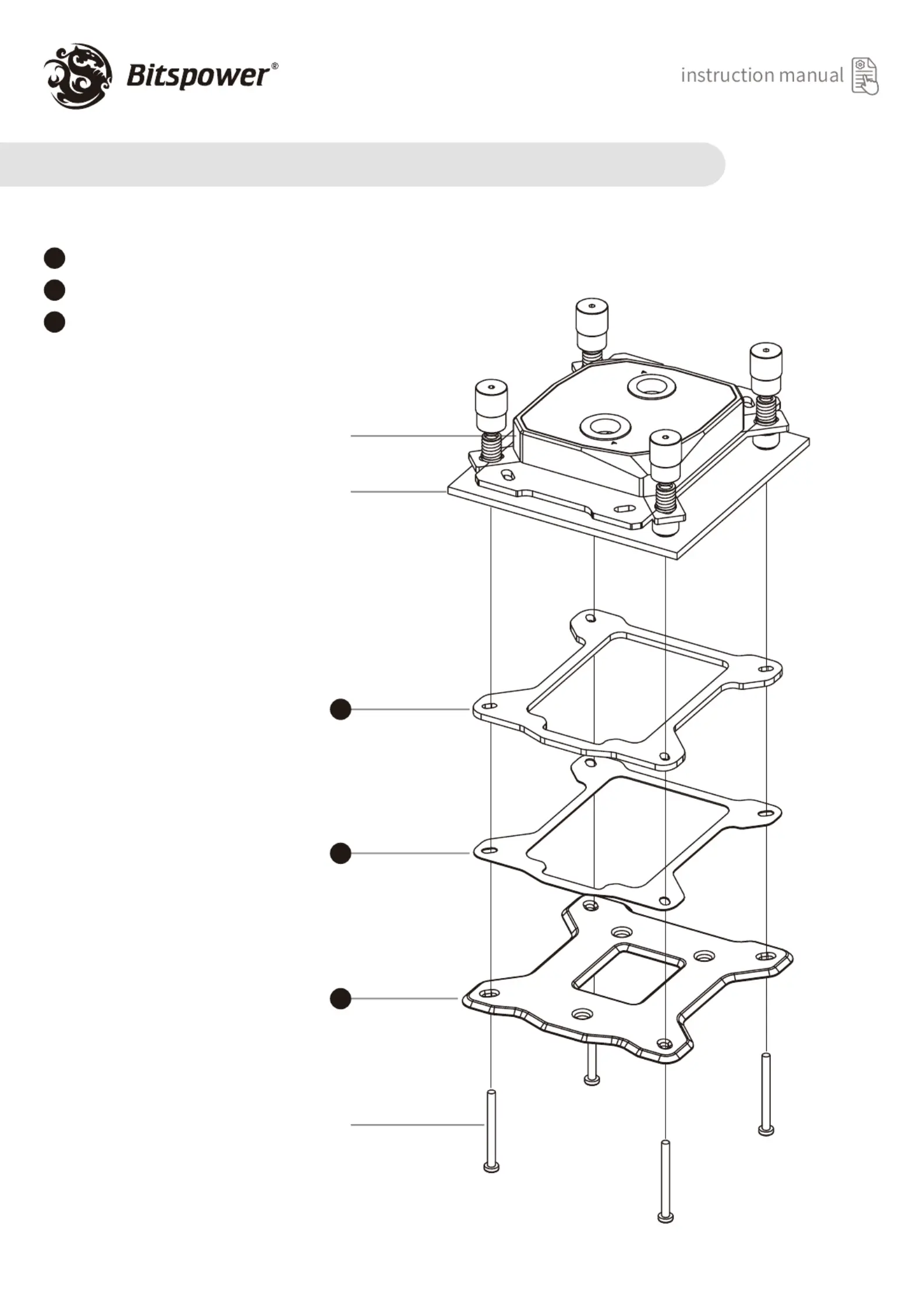 Bitspower®

instruction manual