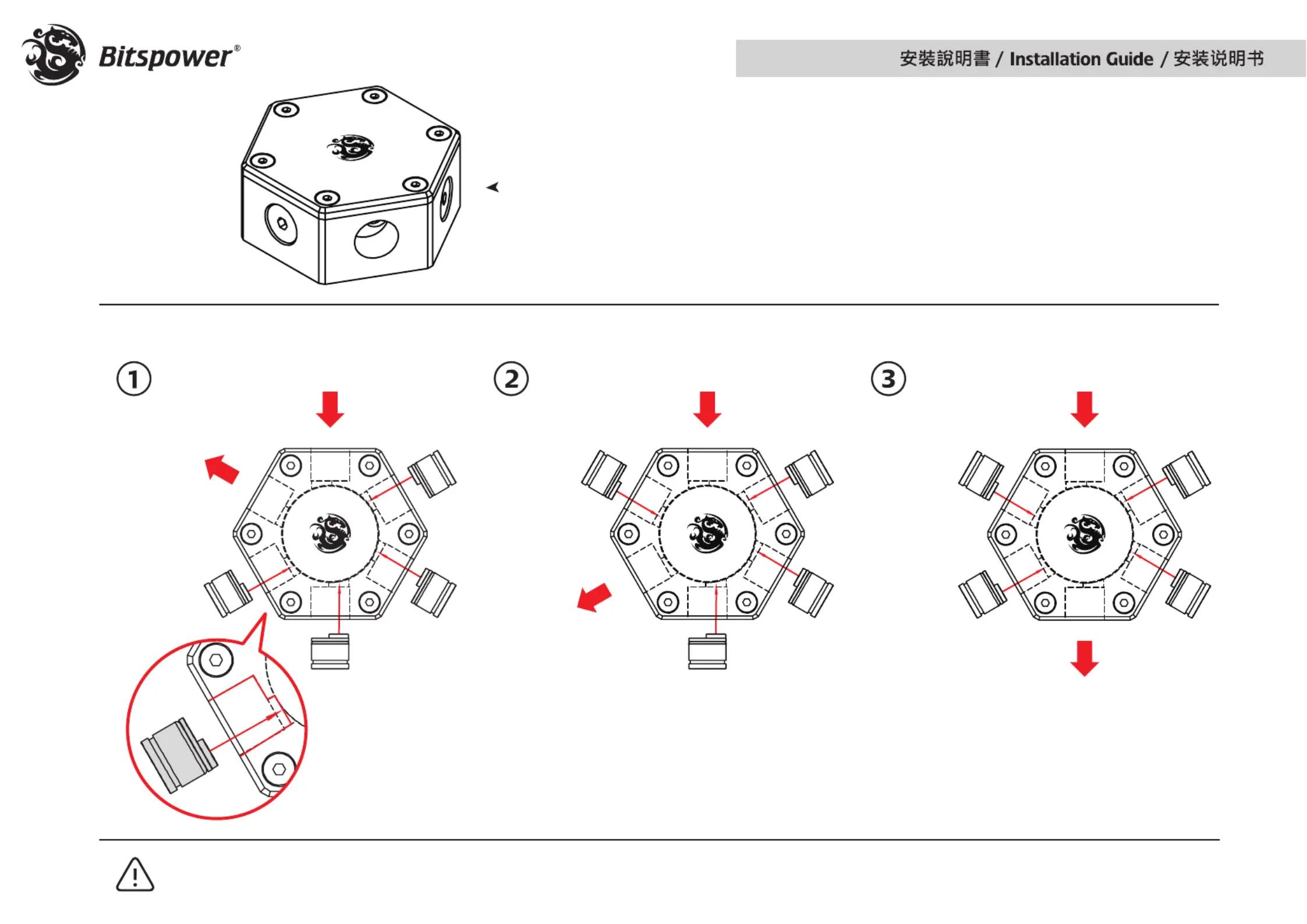 Bitspower®

安裝說明書 / Installation Guide / 安装说明书

①

②

③