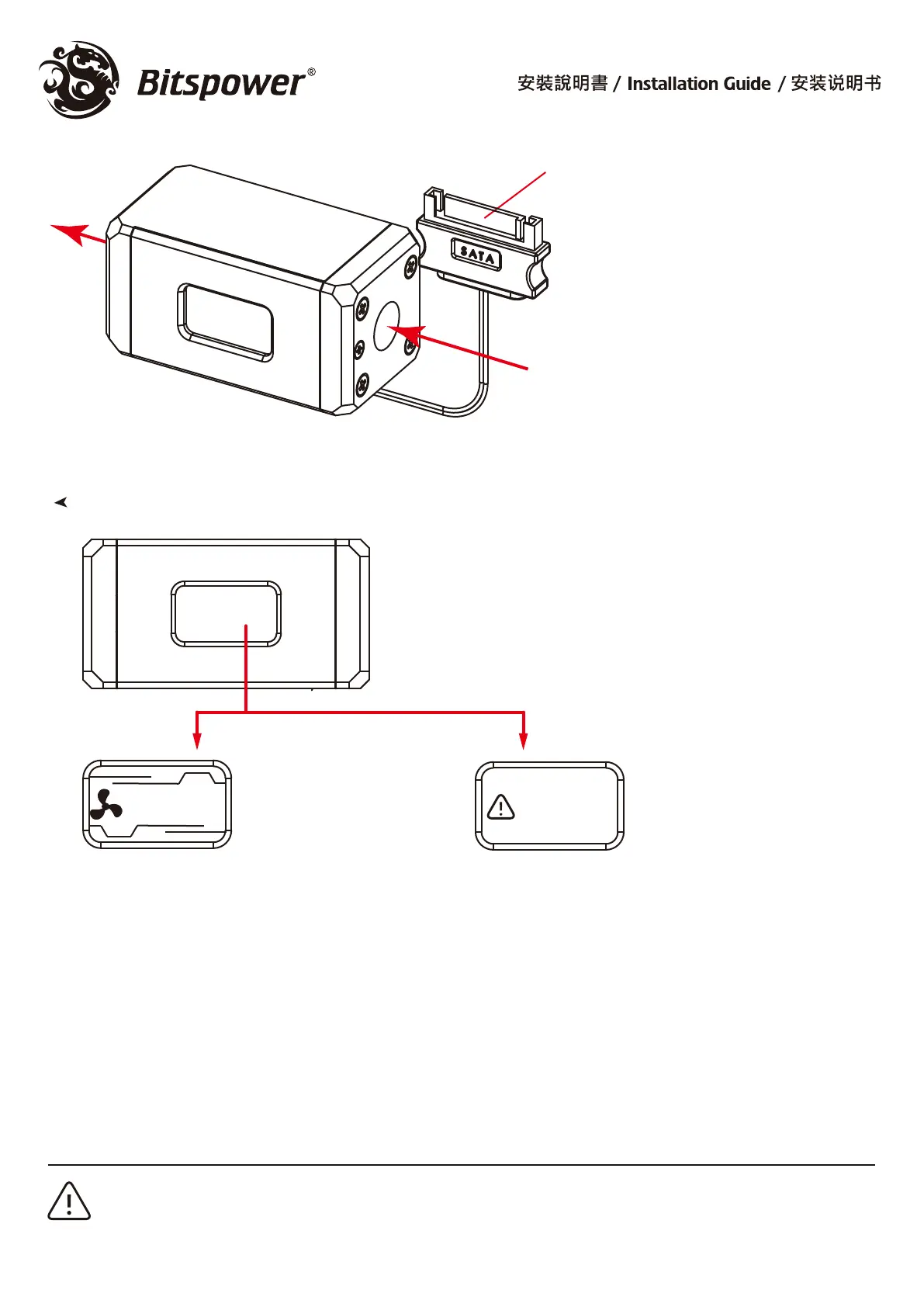 Bitspower®

安裝說明書 / Installation Guide / 安装说明书

SATA