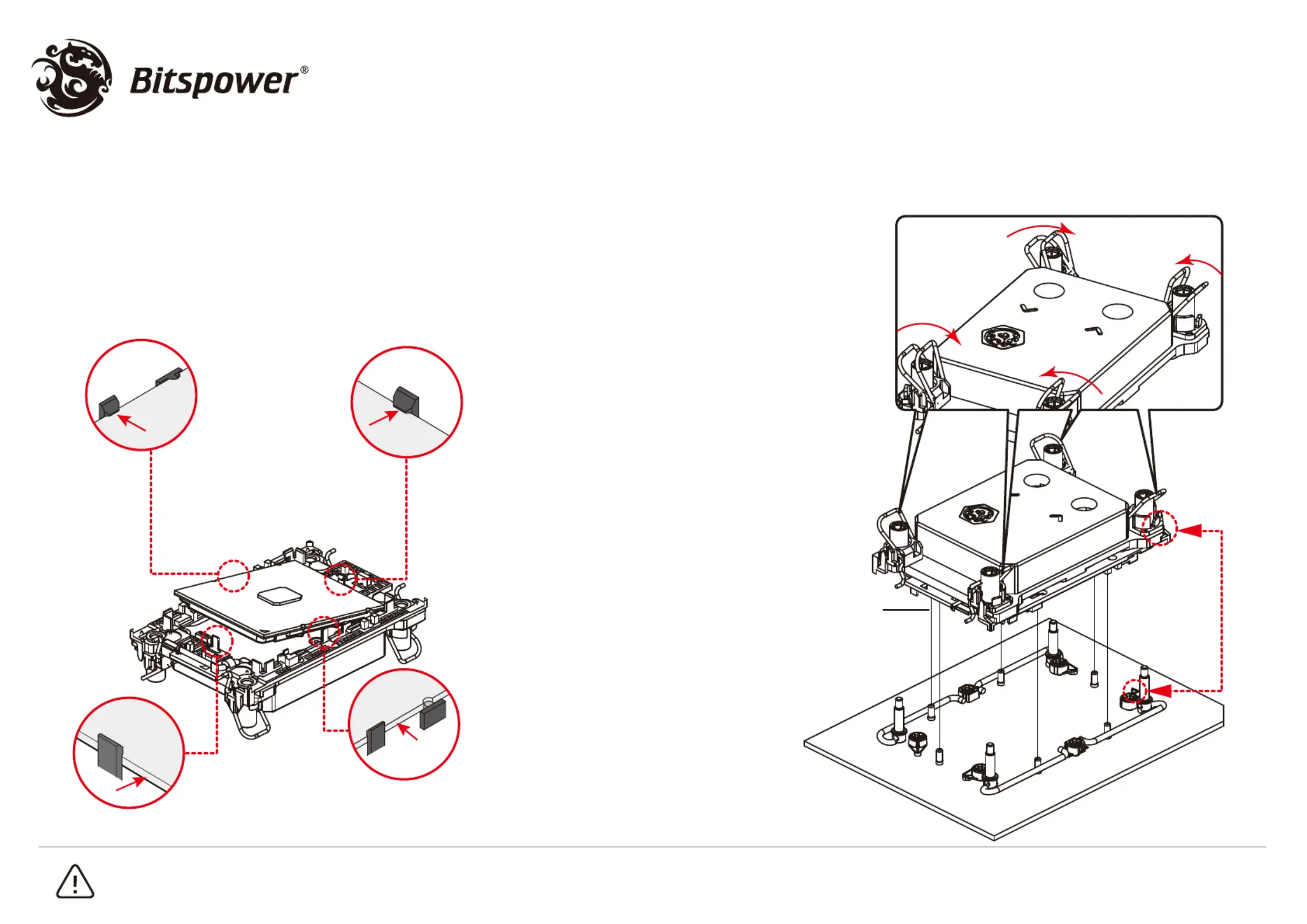 Bitspower®