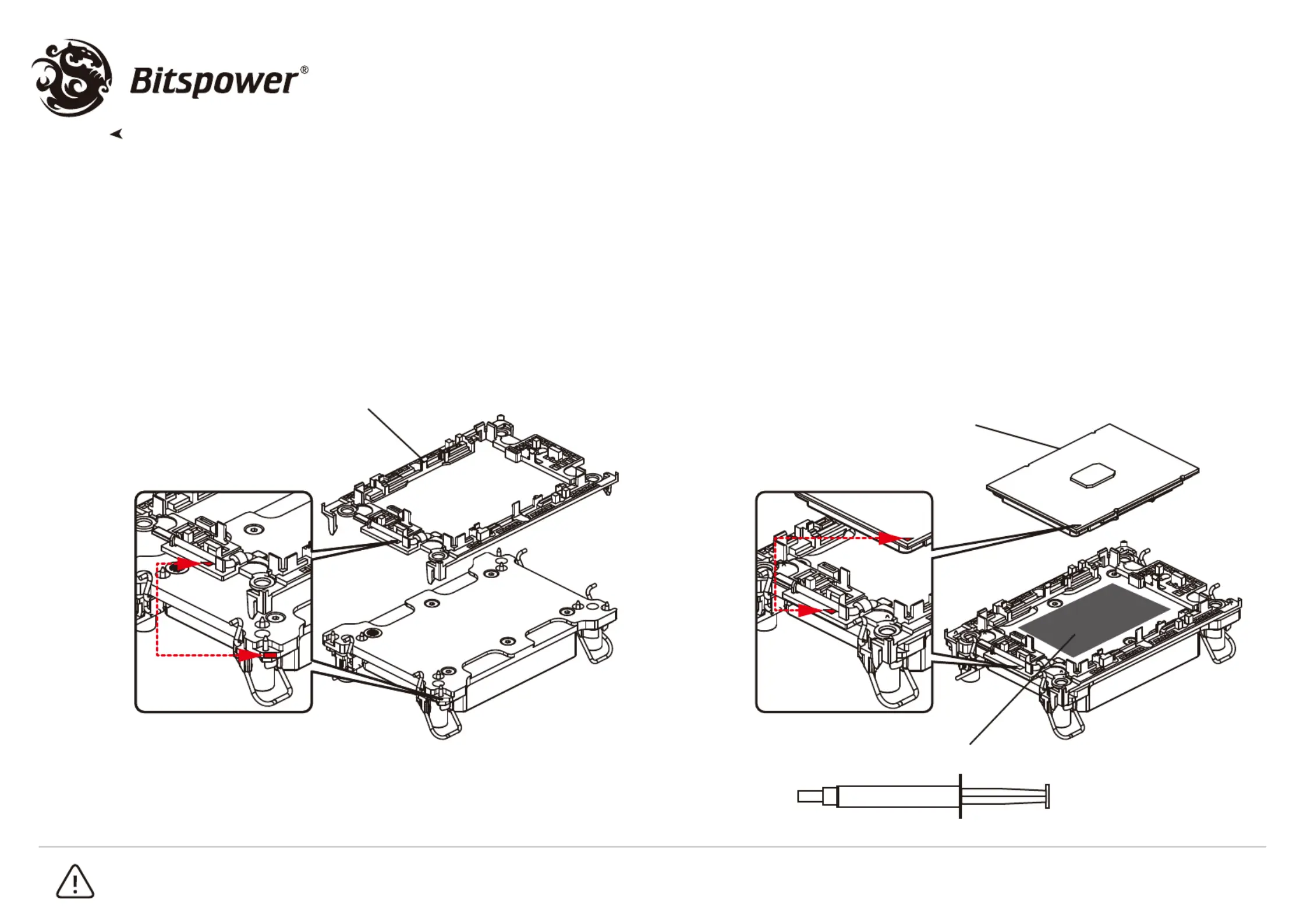 Bitspower®