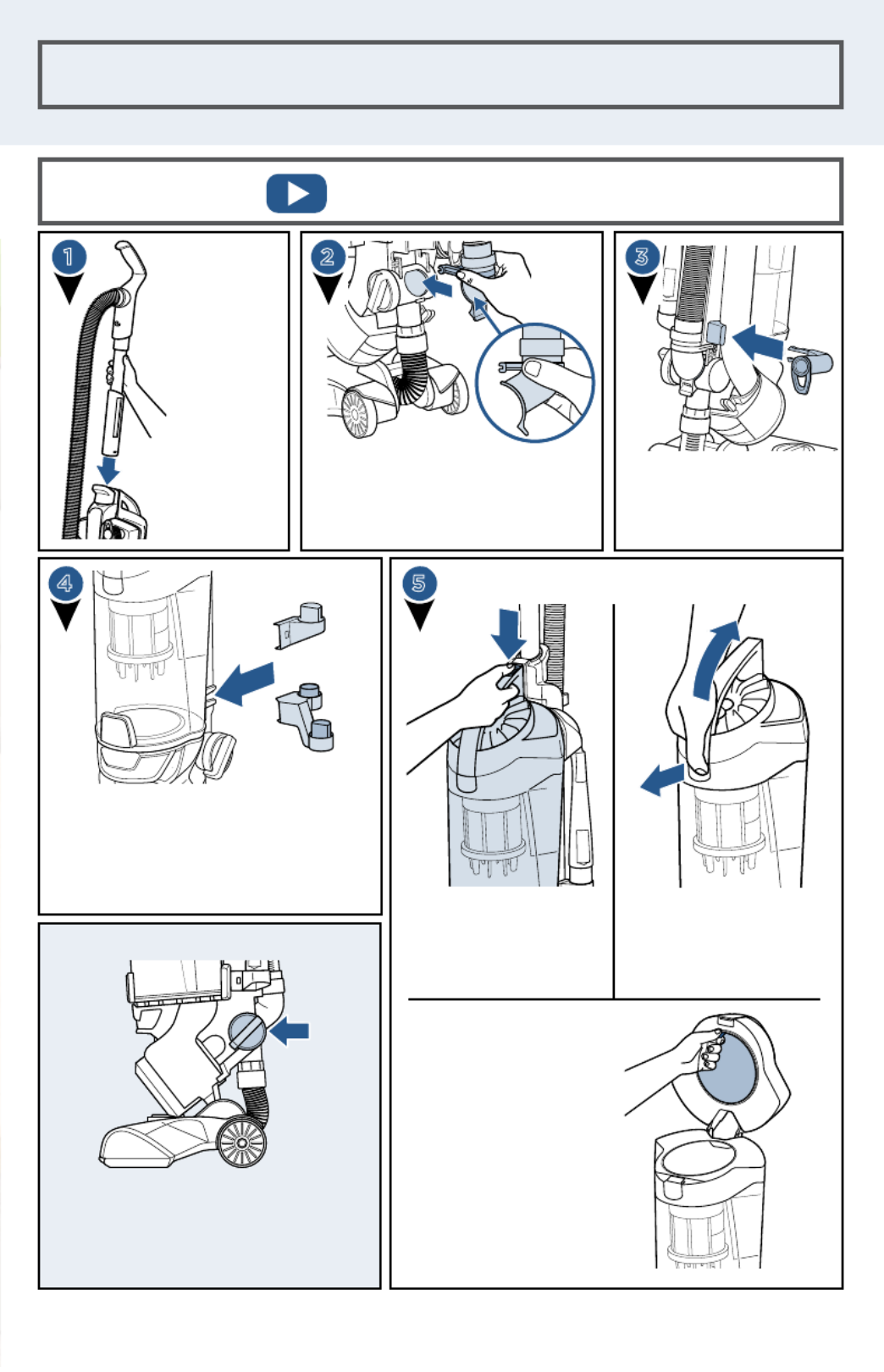 1

2

3

4

5