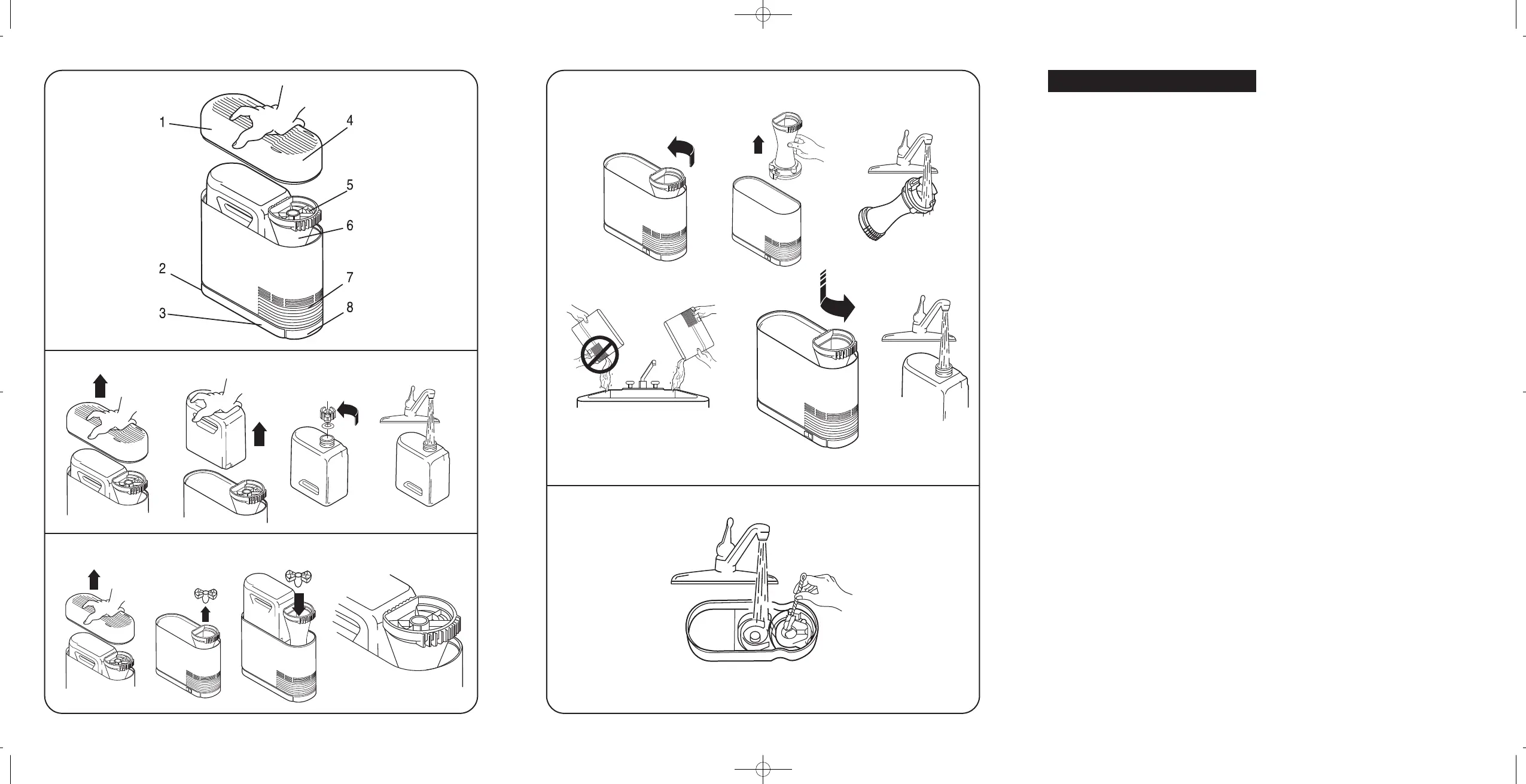 1
4
5
6
2
7
3
8