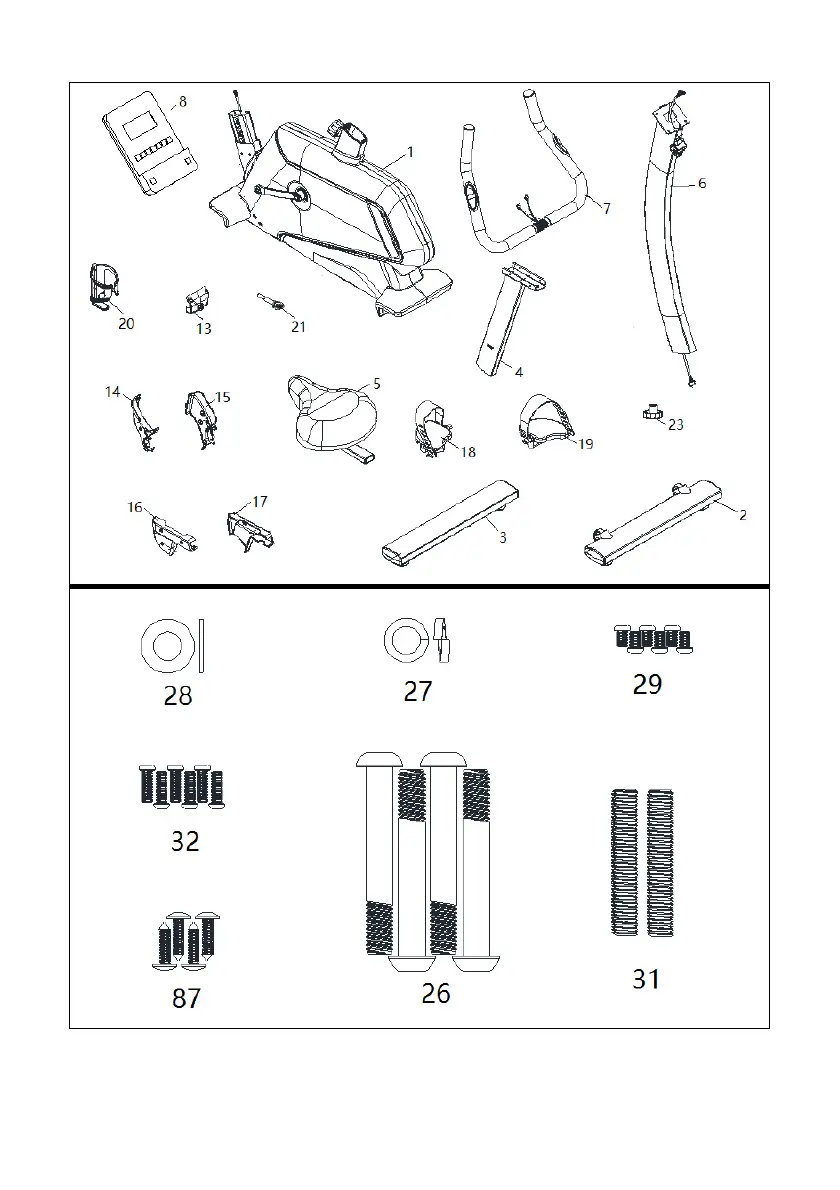 8
1
7
6
20
13
21
4
14
15
5
18
19
23
16
17
3
2
28
27
29
32
26
31
87