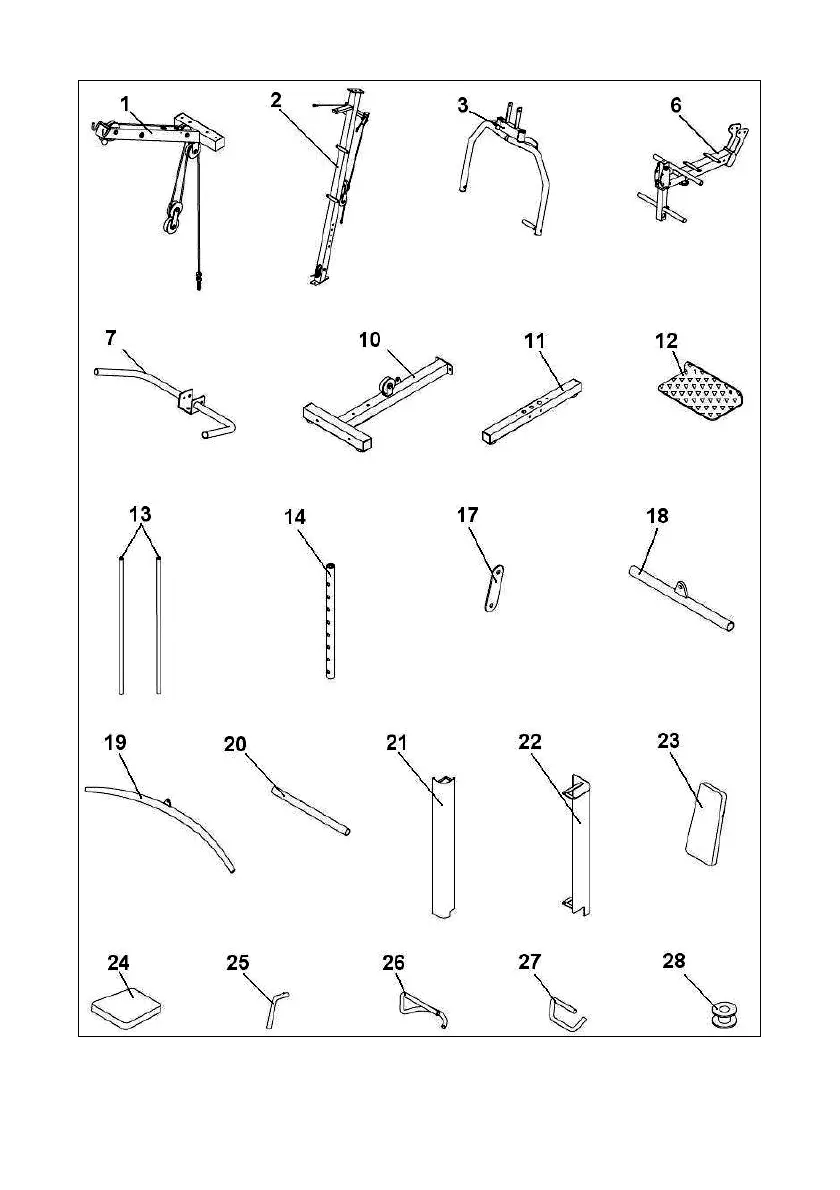 1 2 3 6

7 10 11 12

13 14 17 18

19 20 21 22 23

24 25 26 27 28