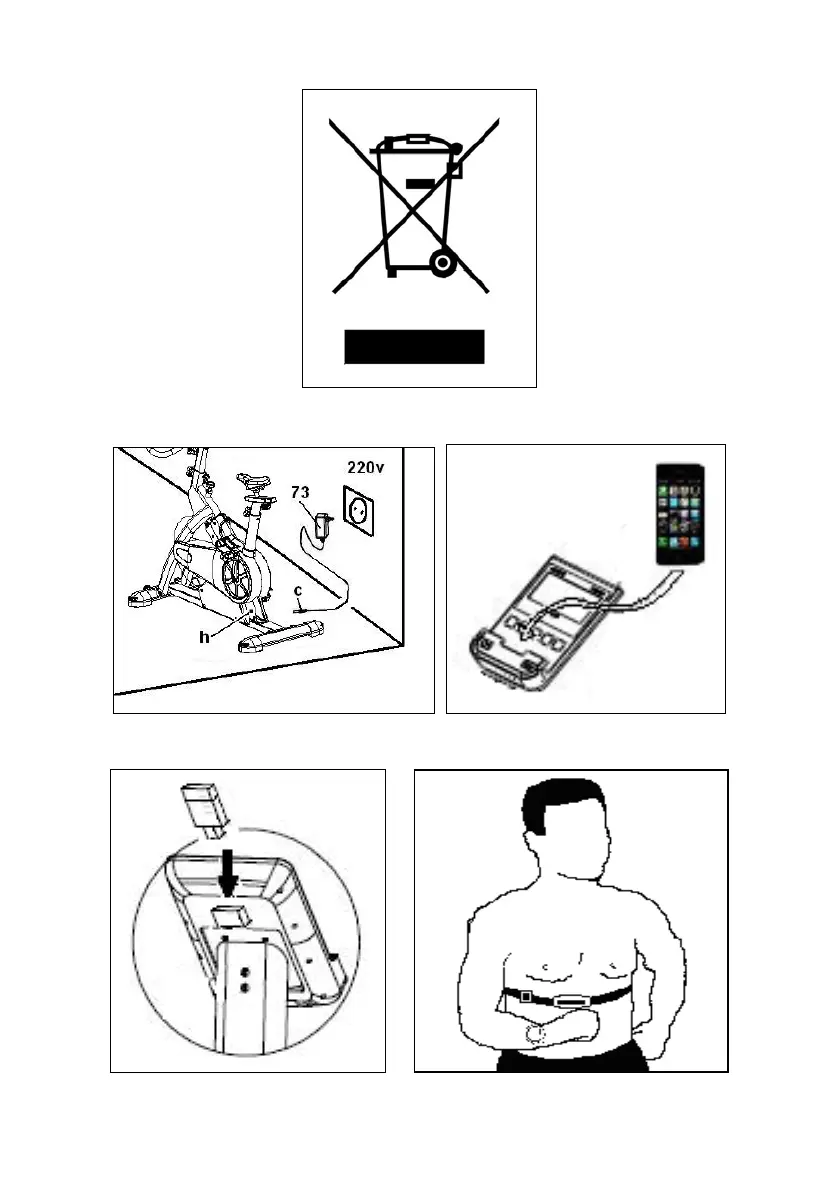 220v
73
c
h