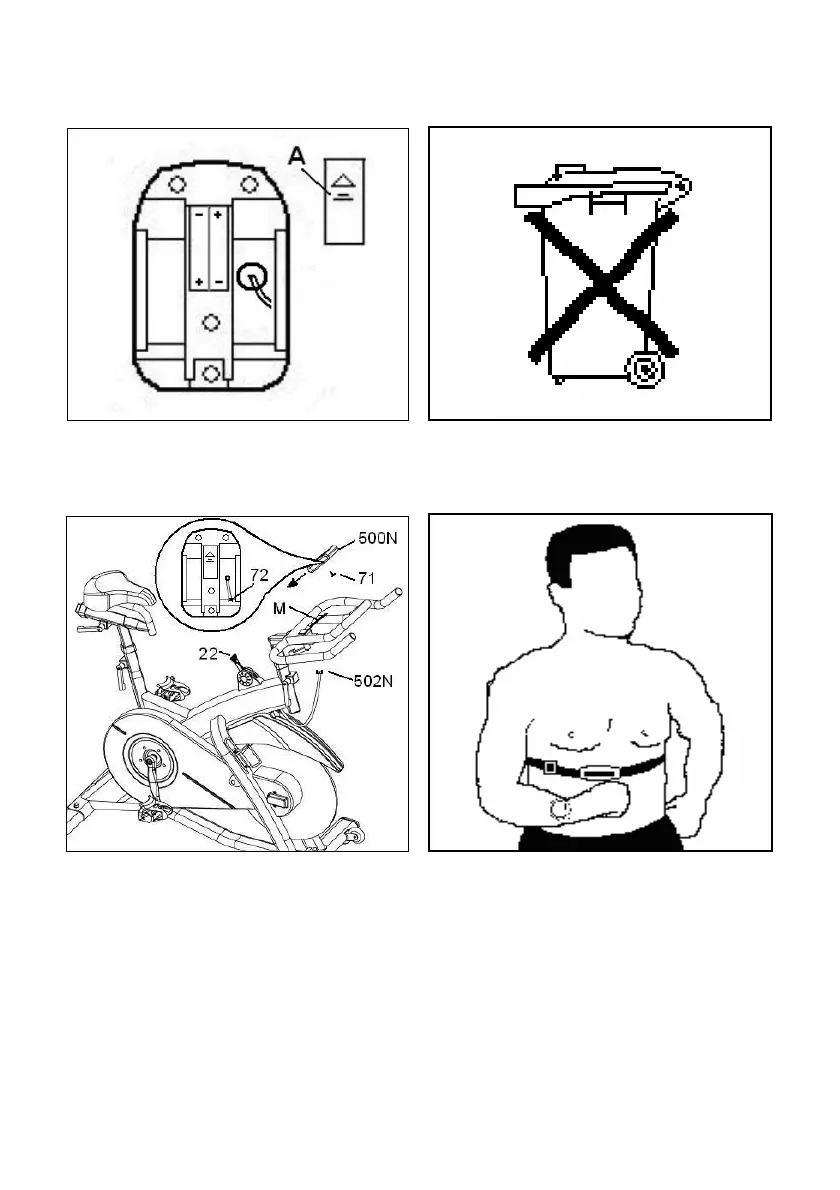 A

- +

+ -

500N

72

71

M

22

502N