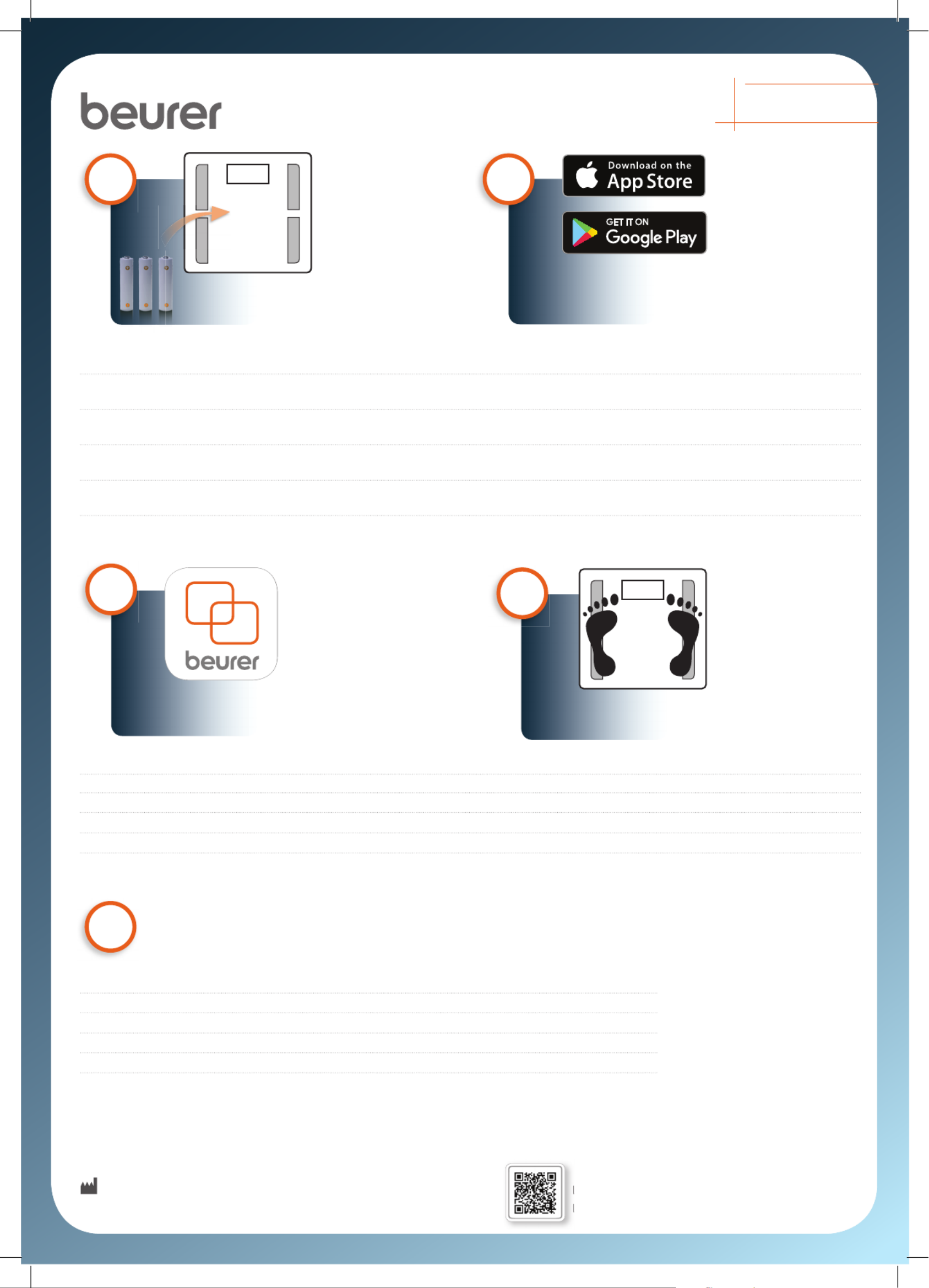 beurer

Download on the
App Store

GET IT ON
Google Play

beurer