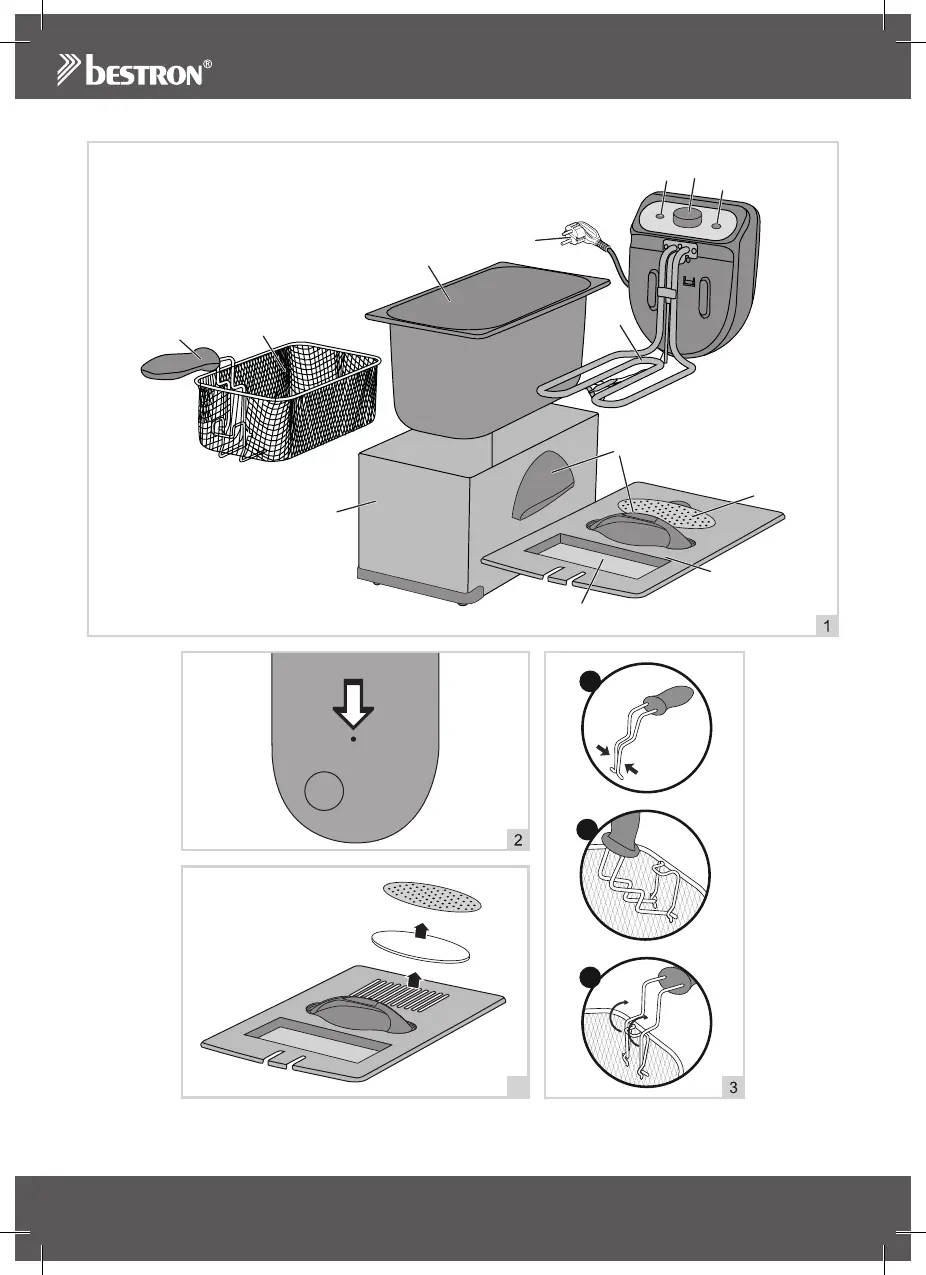 bestron®

1

2

3