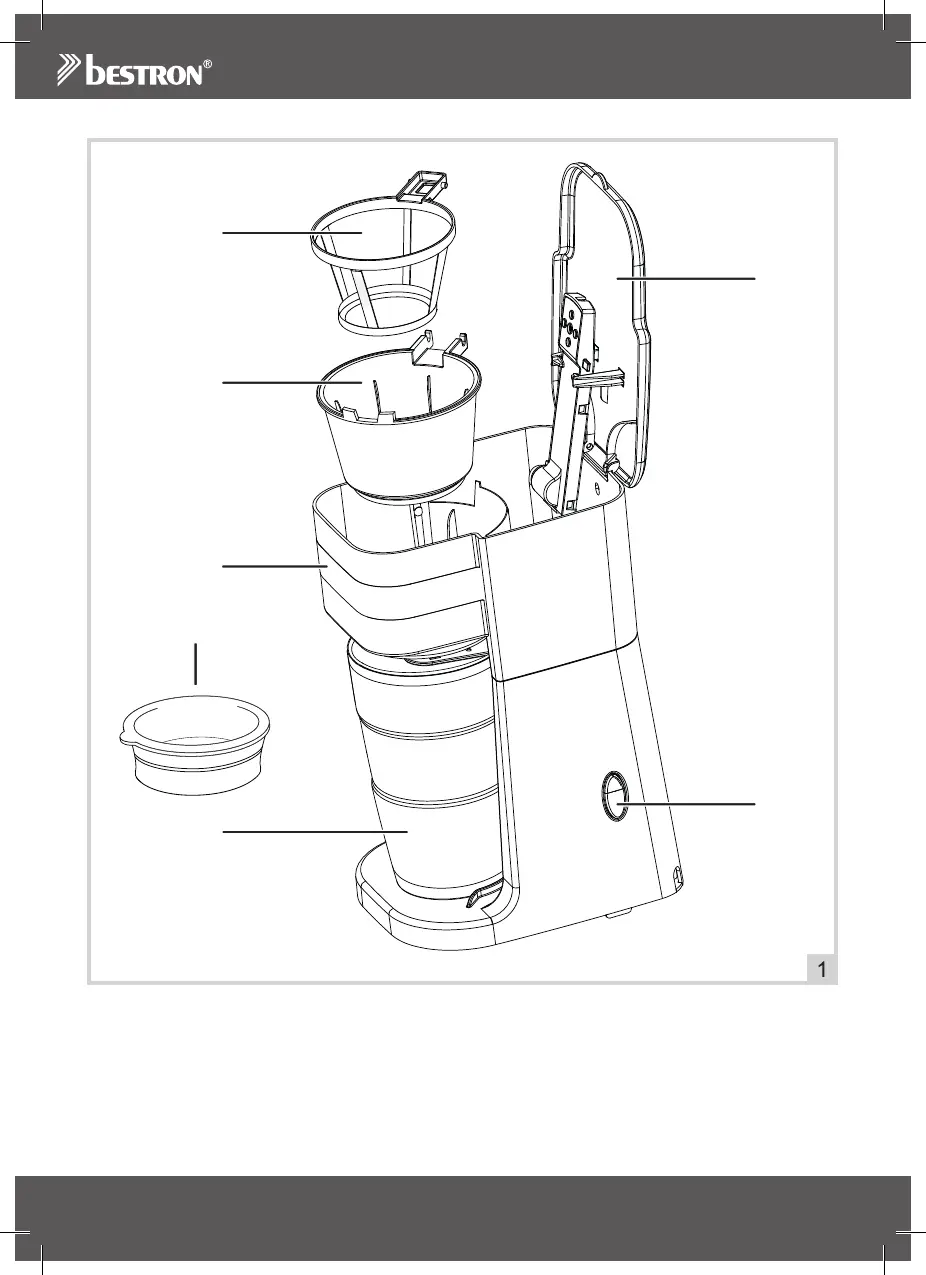 bestron®

1