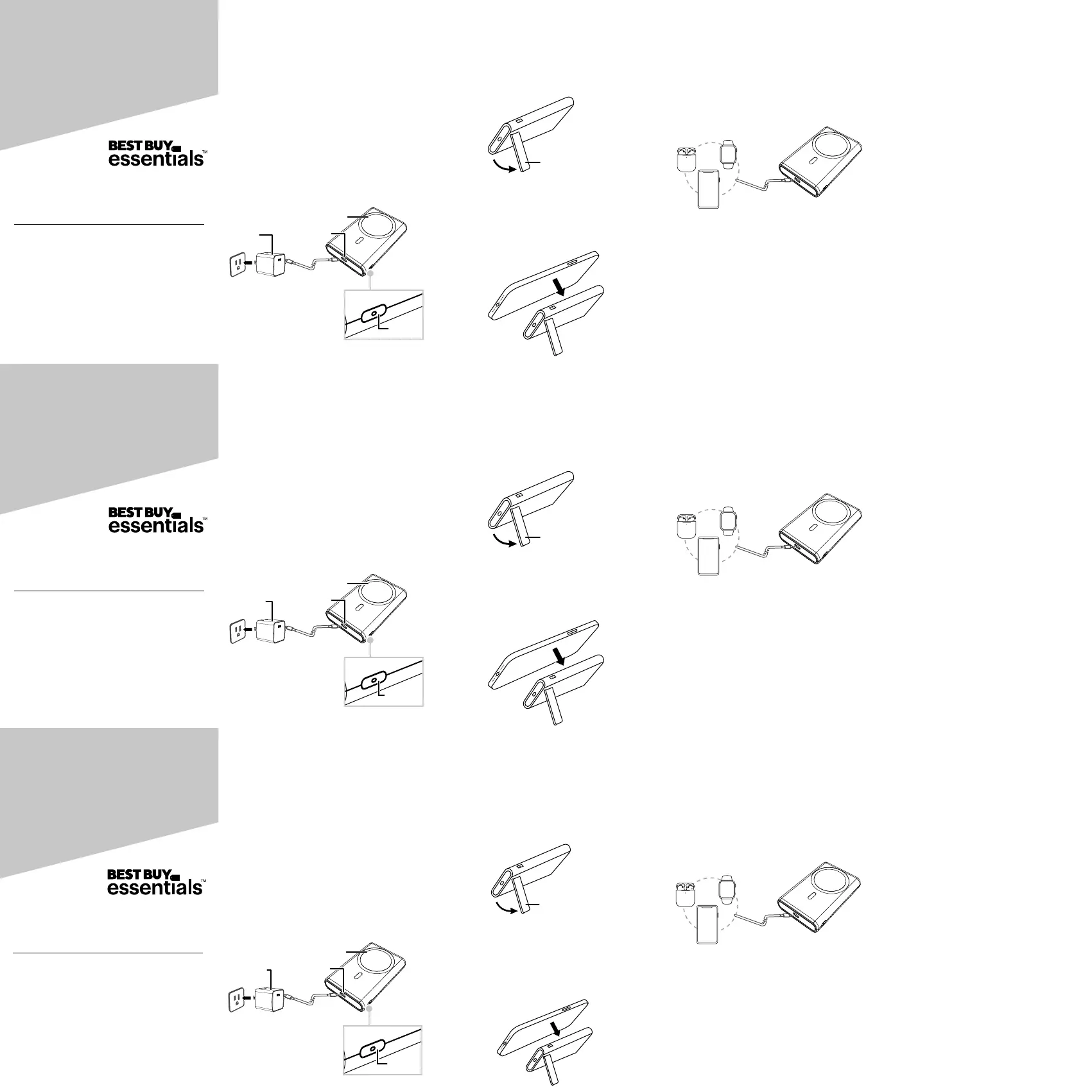 BEST BUY essentials™

BEST BUY essentials™

BEST BUY essentials™